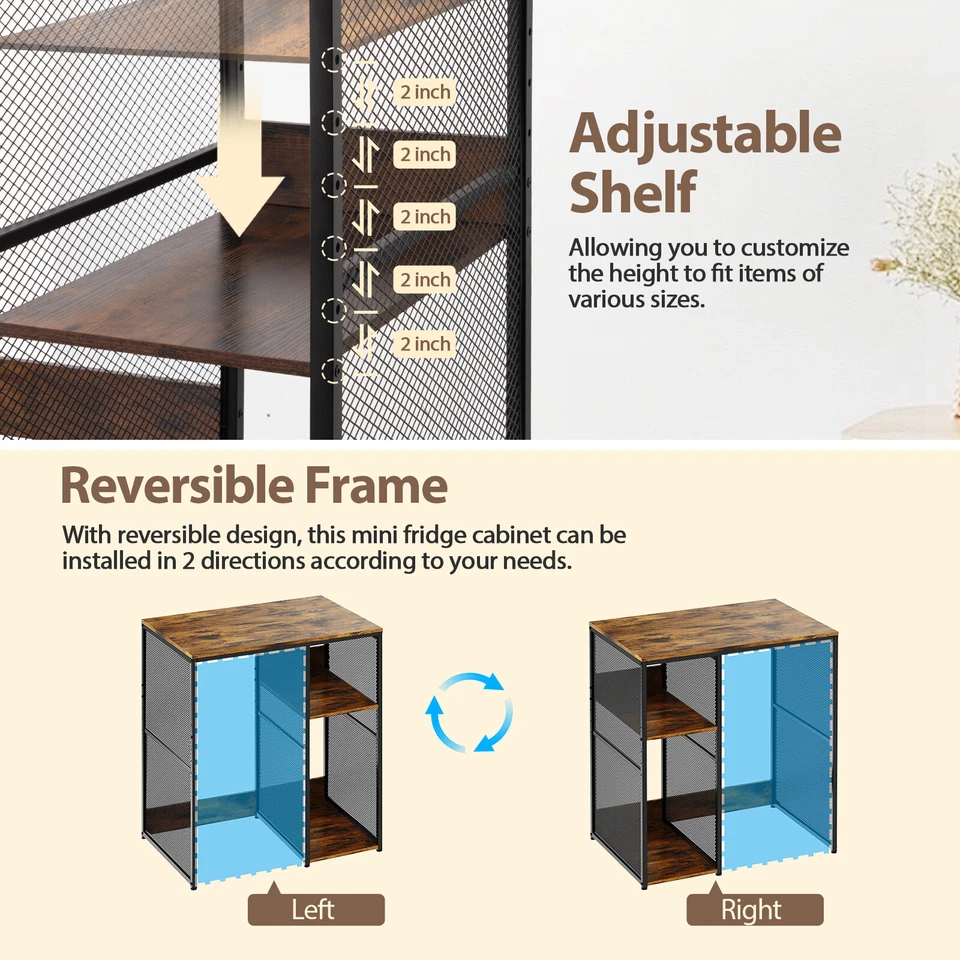 2 inch
2 inch
2 inch
2 inch
2 inch

Adjustable Shelf

Allowing you to customize the height to fit items of various sizes.

Reversible Frame

With reversible design, this mini fridge cabinet can be installed in 2 directions according to your needs.

Left

Right