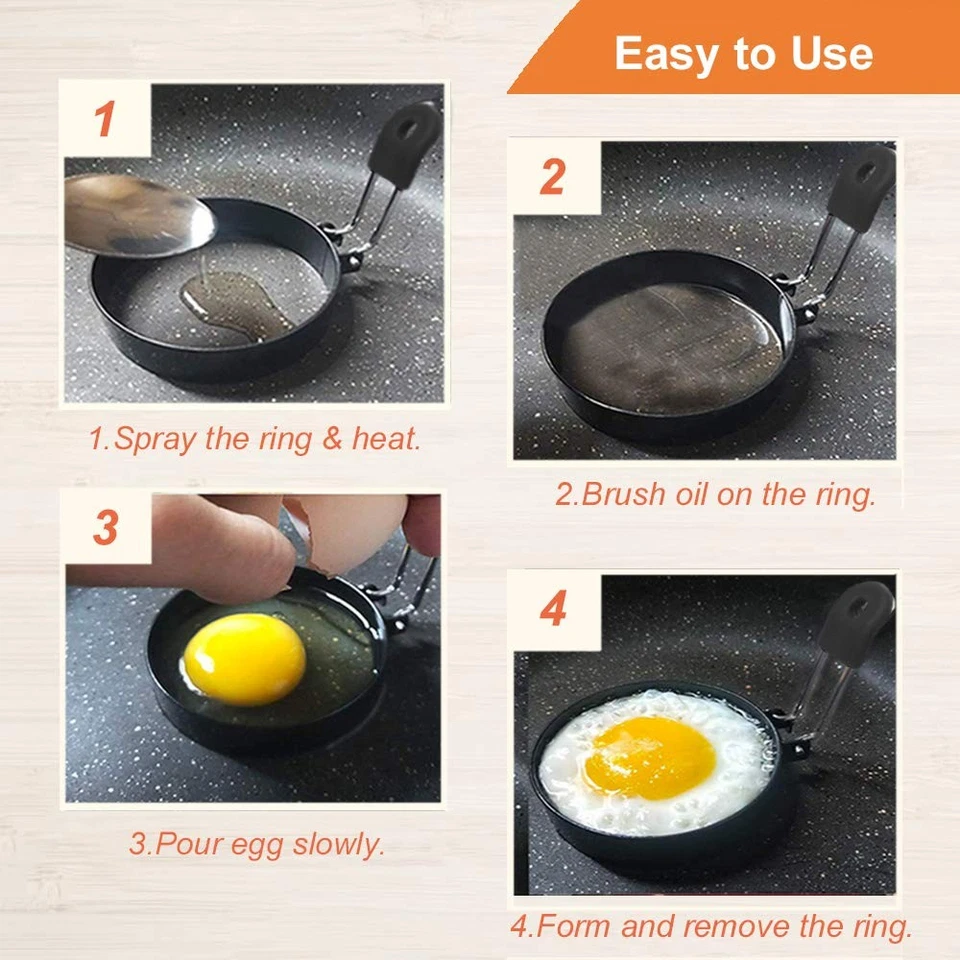 Easy to Use

1

1.Spray the ring & heat.

2

2.Brush oil on the ring.

3

3.Pour egg slowly.

4

4.Form and remove the ring.