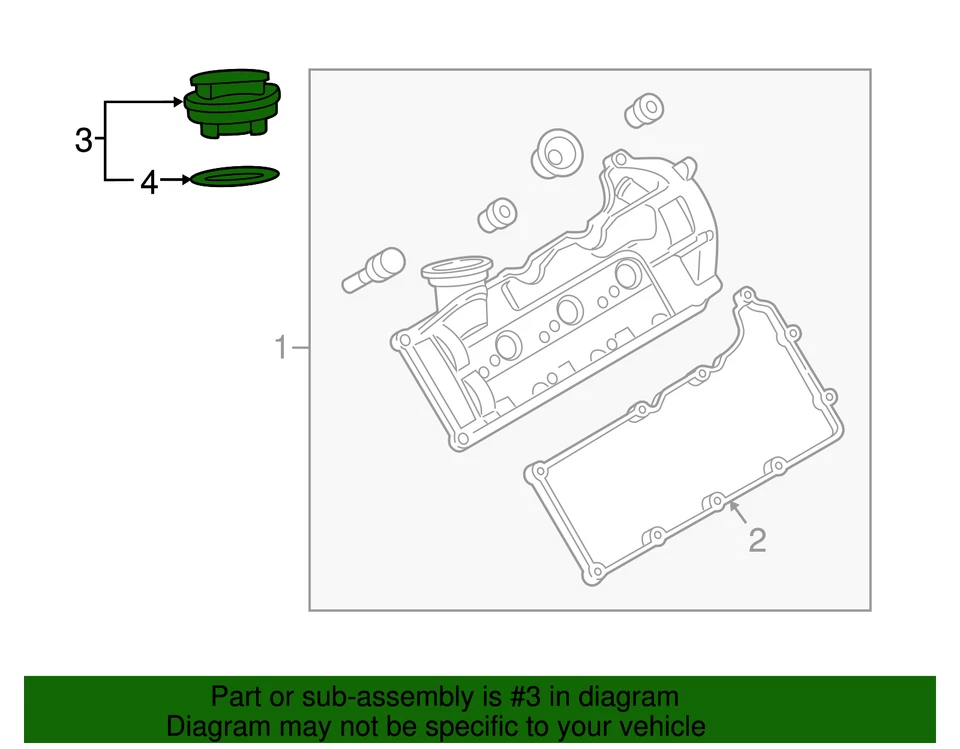 3
4
1
2

Part or sub-assembly is #3 in diagram
Diagram may not be specific to your vehicle