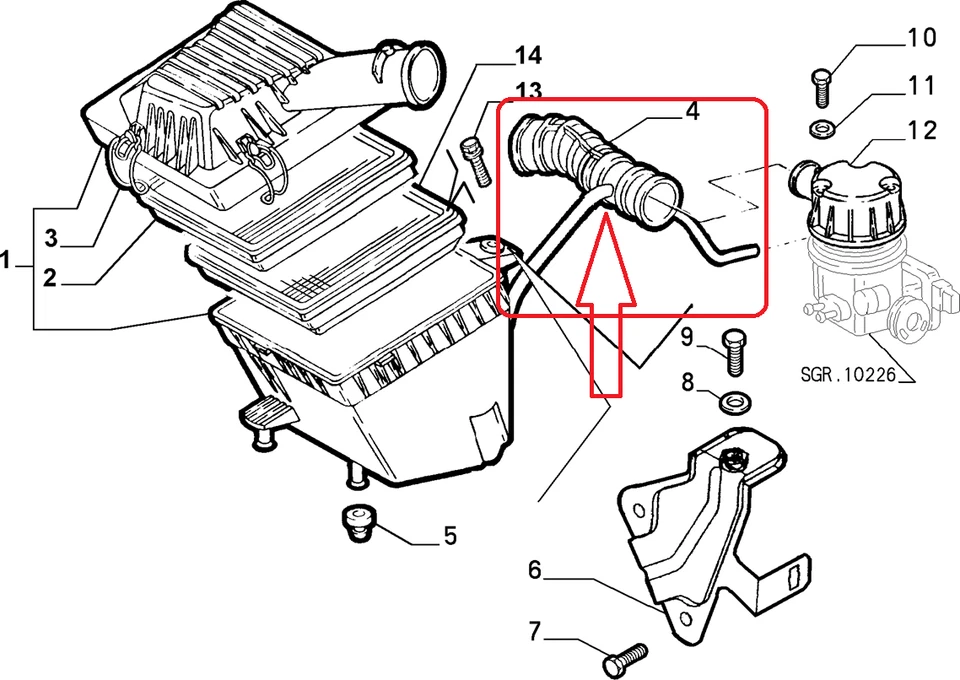 14
13
4
10
11
12
3
2
1
9
8
SGR.10226
5
6
7