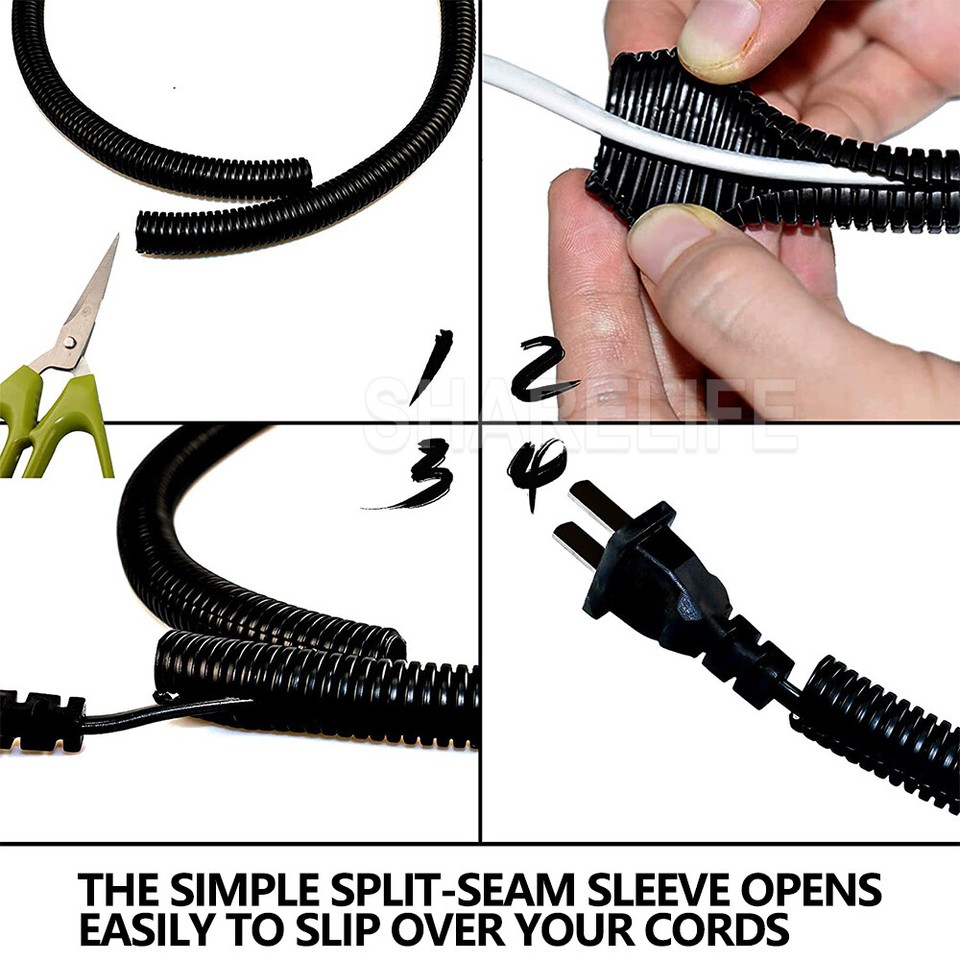 1 2
SHARELIFE
3 4

THE SIMPLE SPLIT-SEAM SLEEVE OPENS EASILY TO SLIP OVER YOUR CORDS