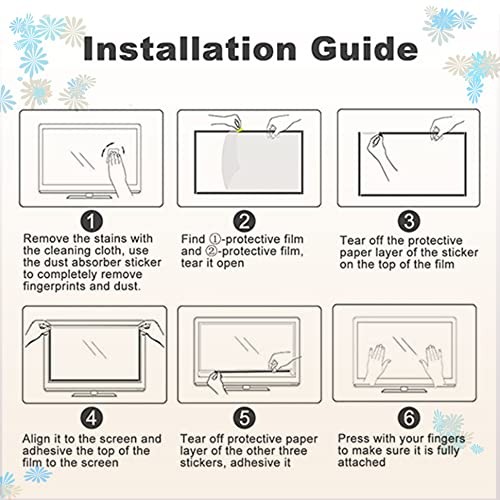 Installation Guide

1
Remove the stains with the cleaning cloth, use the dust absorber sticker to completely remove fingerprints and dust.

2
Find ①-protective film and ②-protective film, tear it open

3
Tear off the protective paper layer of the sticker on the top of the film

4
Align it to the screen and adhesive the top of the film to the screen

5
Tear off protective paper layer of the other three stickers, adhesive it

6
Press with your fingers to make sure it is fully attached