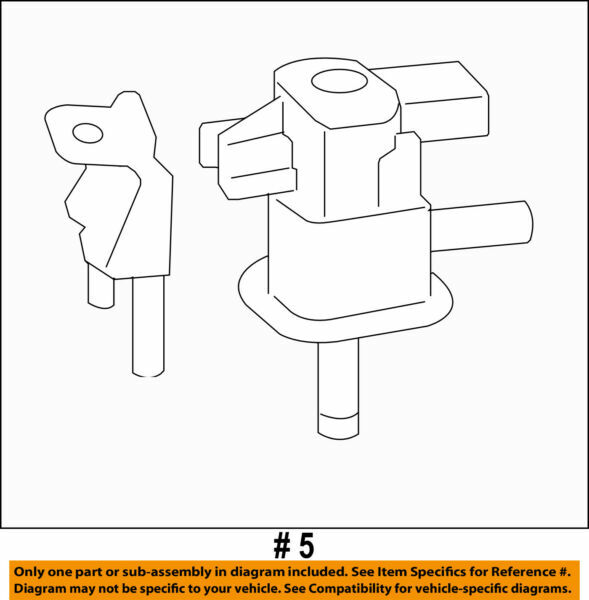 # 5

Only one part or sub-assembly in diagram included. See Item Specifics for Reference #.
Diagram may not be specific to your vehicle. See Compatibility for vehicle-specific diagrams.