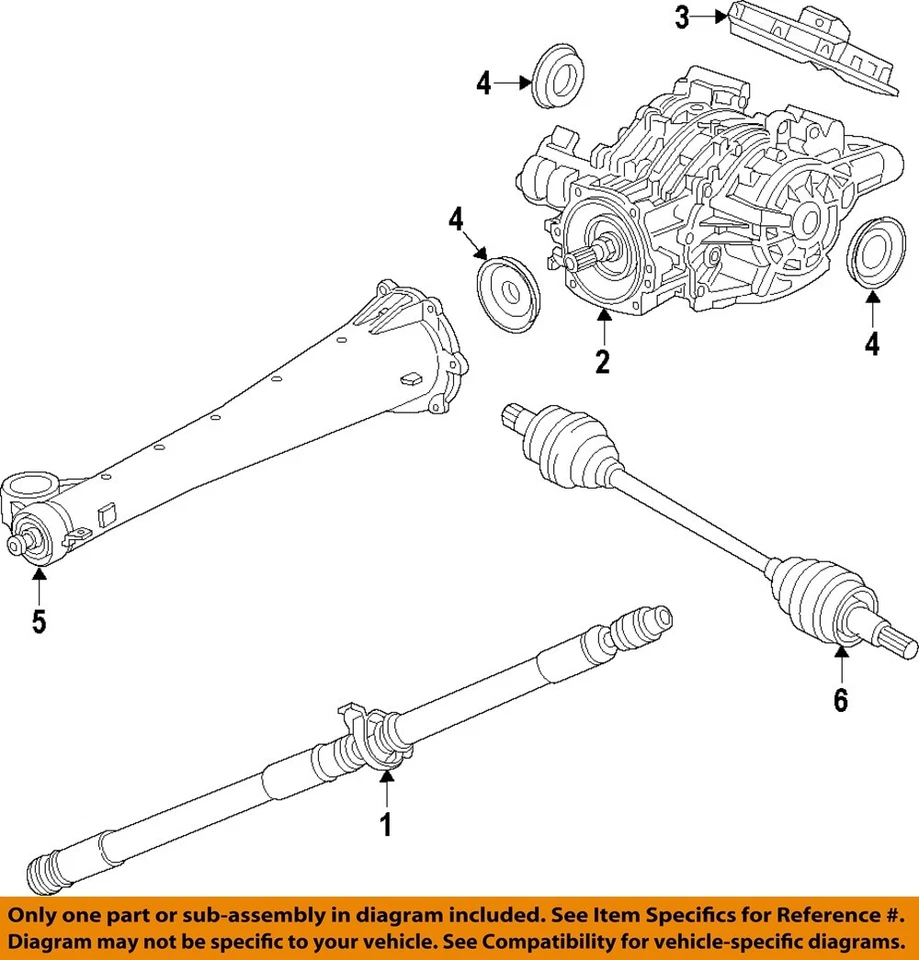 3
4
4
2
4
5
6
1

Only one part or sub-assembly in diagram included. See Item Specifics for Reference #. Diagram may not be specific to your vehicle. See Compatibility for vehicle-specific diagrams.