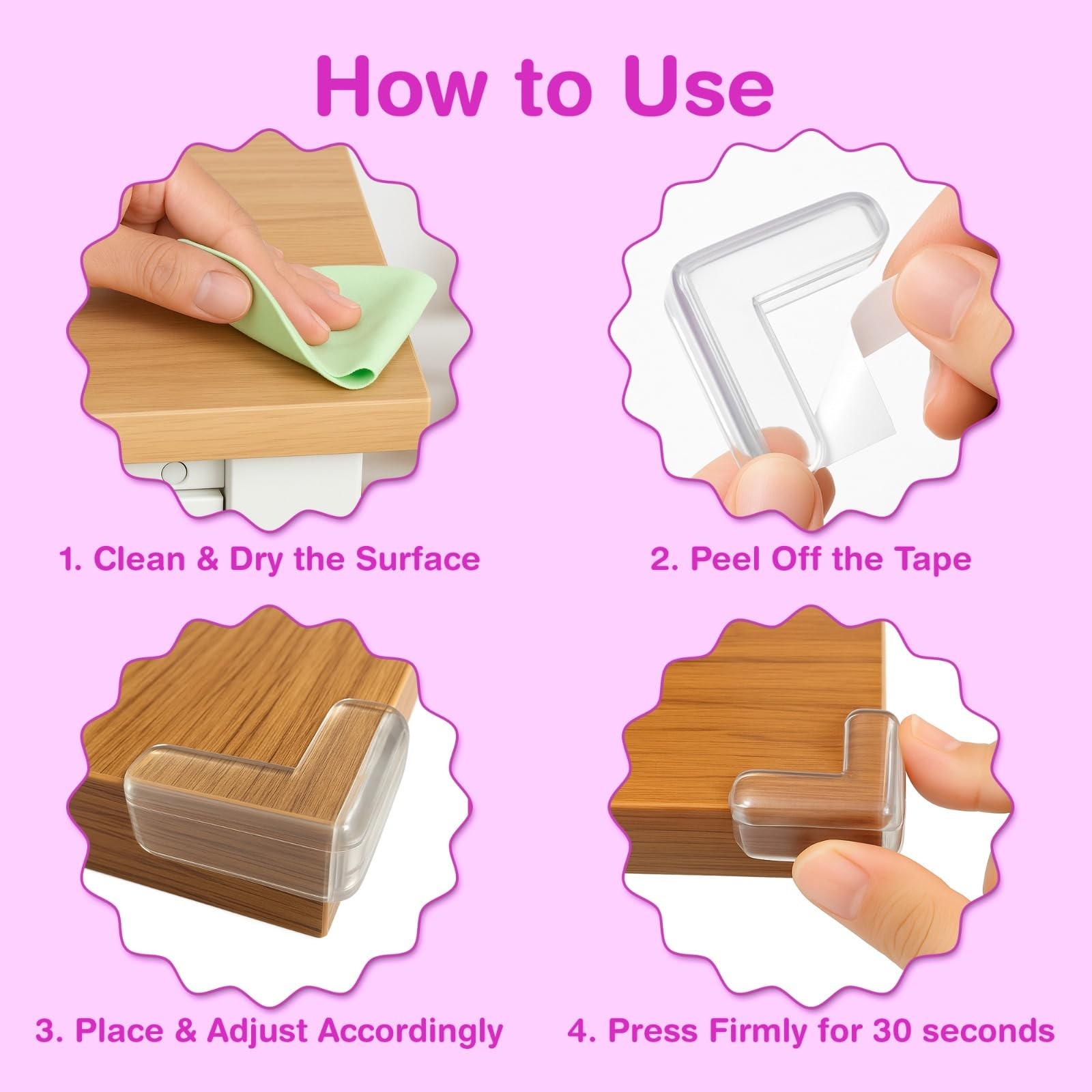 How to Use

1. Clean & Dry the Surface

2. Peel Off the Tape

3. Place & Adjust Accordingly

4. Press Firmly for 30 seconds