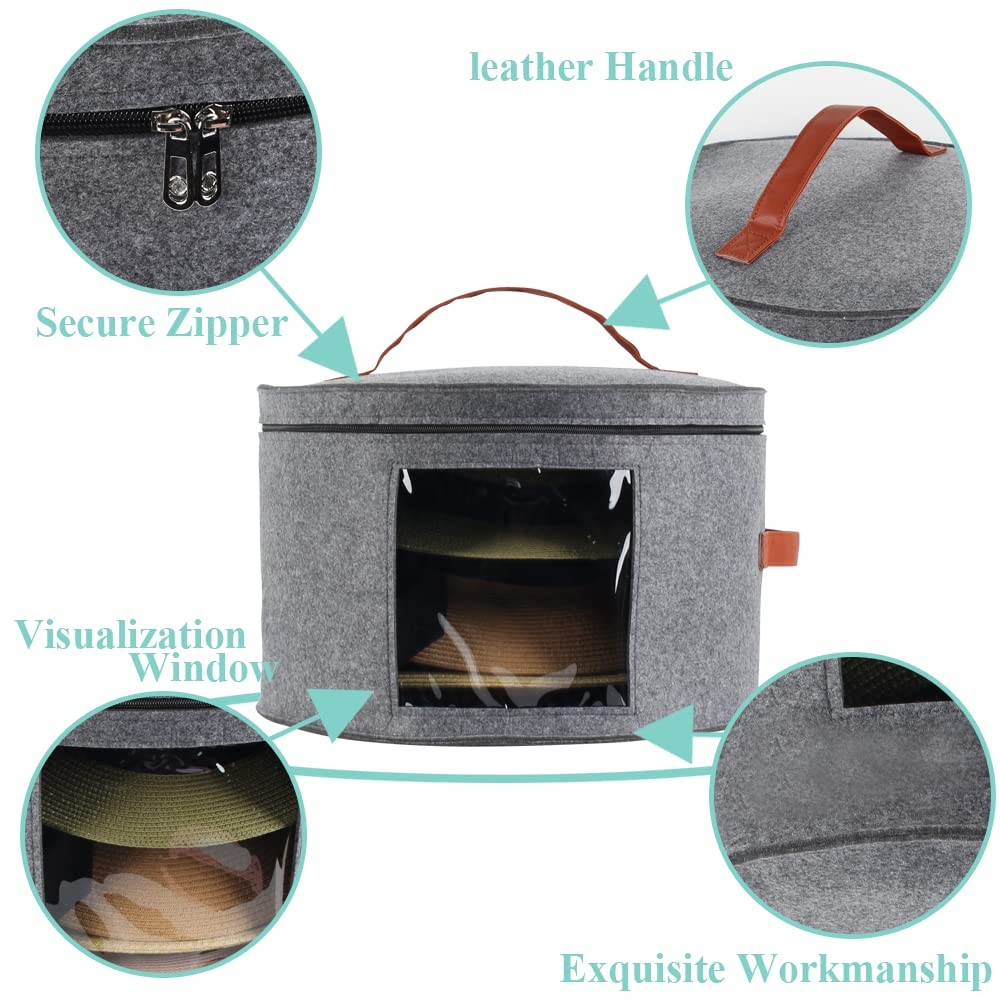 leather Handle

Secure Zipper

Visualization Window

Exquisite Workmanship