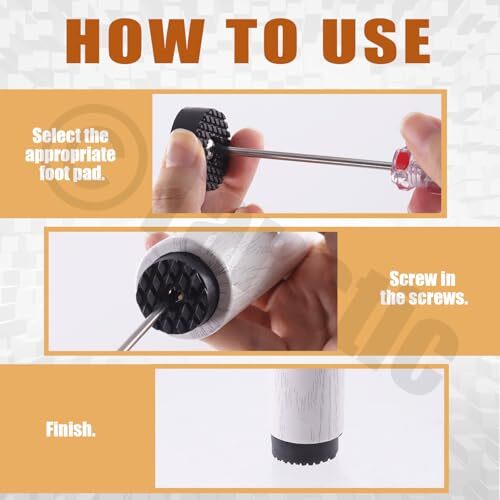 HOW TO USE

Select the appropriate foot pad.

Screw in the screws.

Finish.