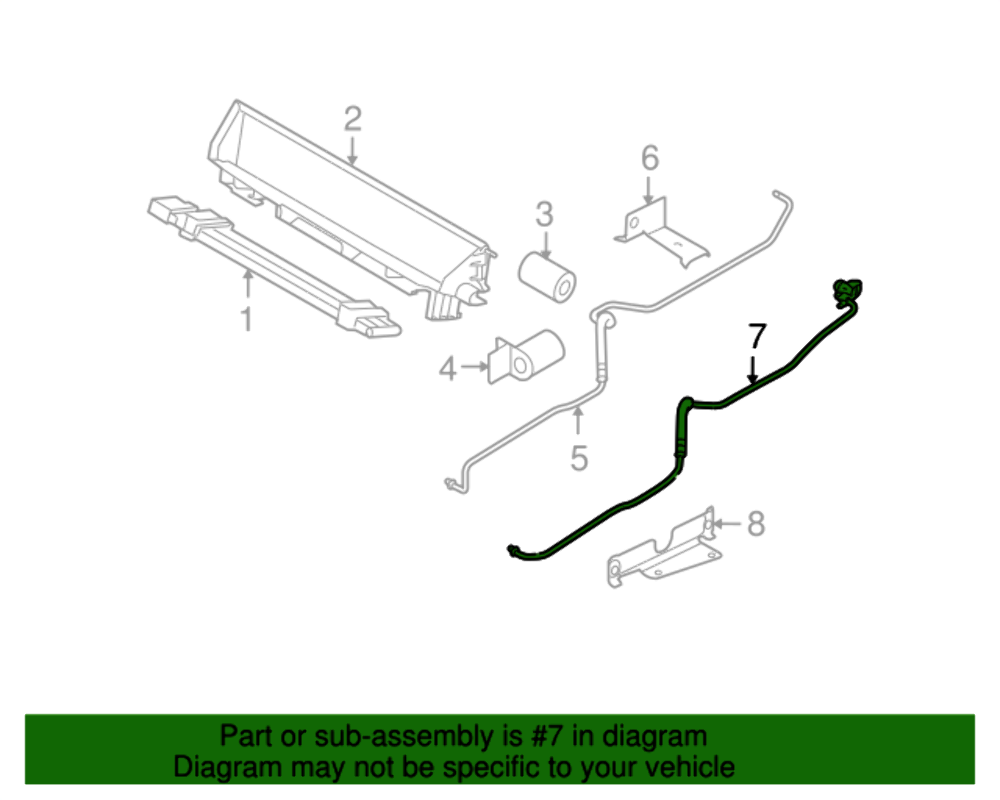 2
6
3
1
4
7
5
8

Part or sub-assembly is #7 in diagram
Diagram may not be specific to your vehicle