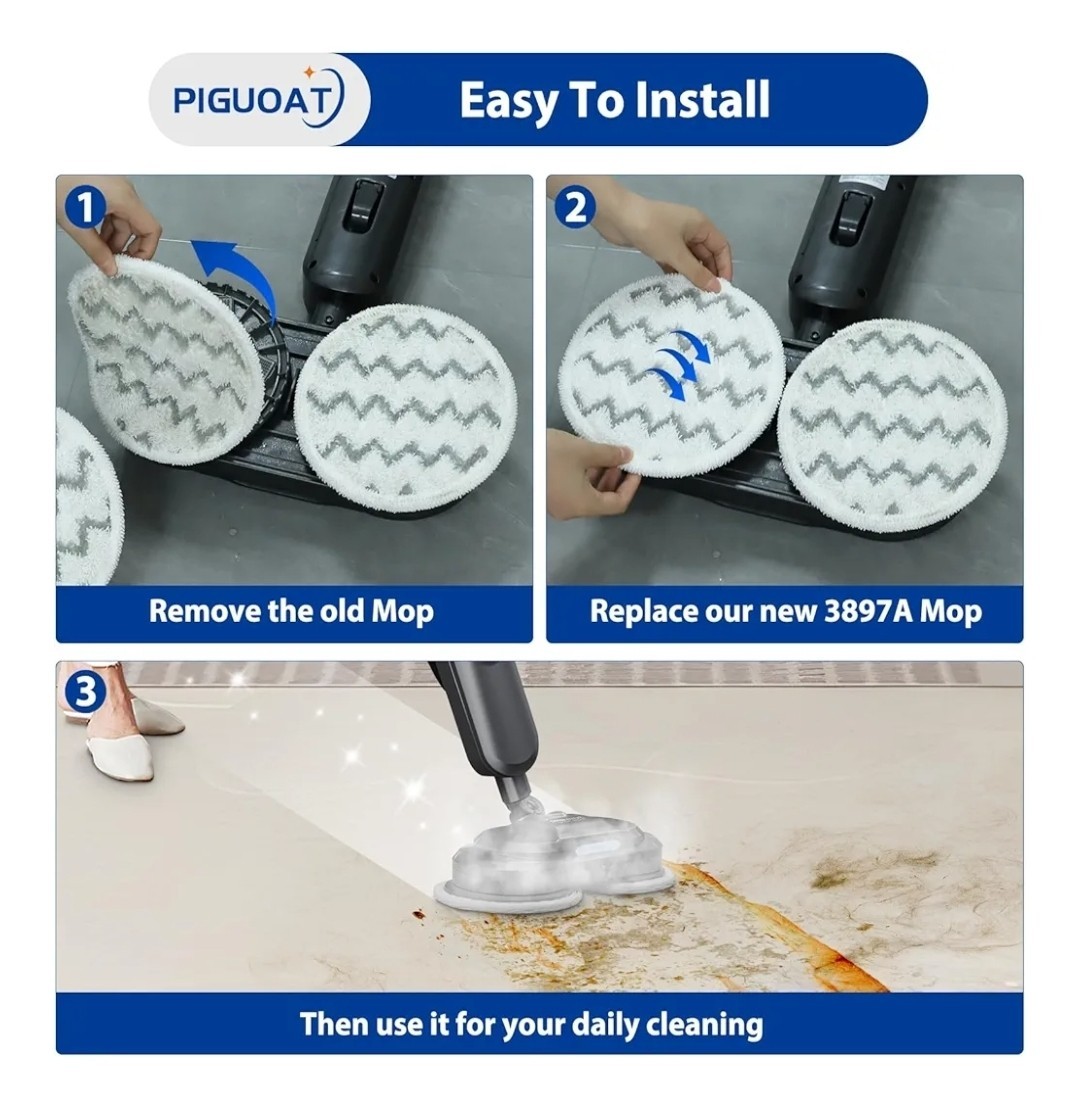 PIGUOAT

Easy To Install

1

Remove the old Mop

2

Replace our new 3897A Mop

3

Then use it for your daily cleaning