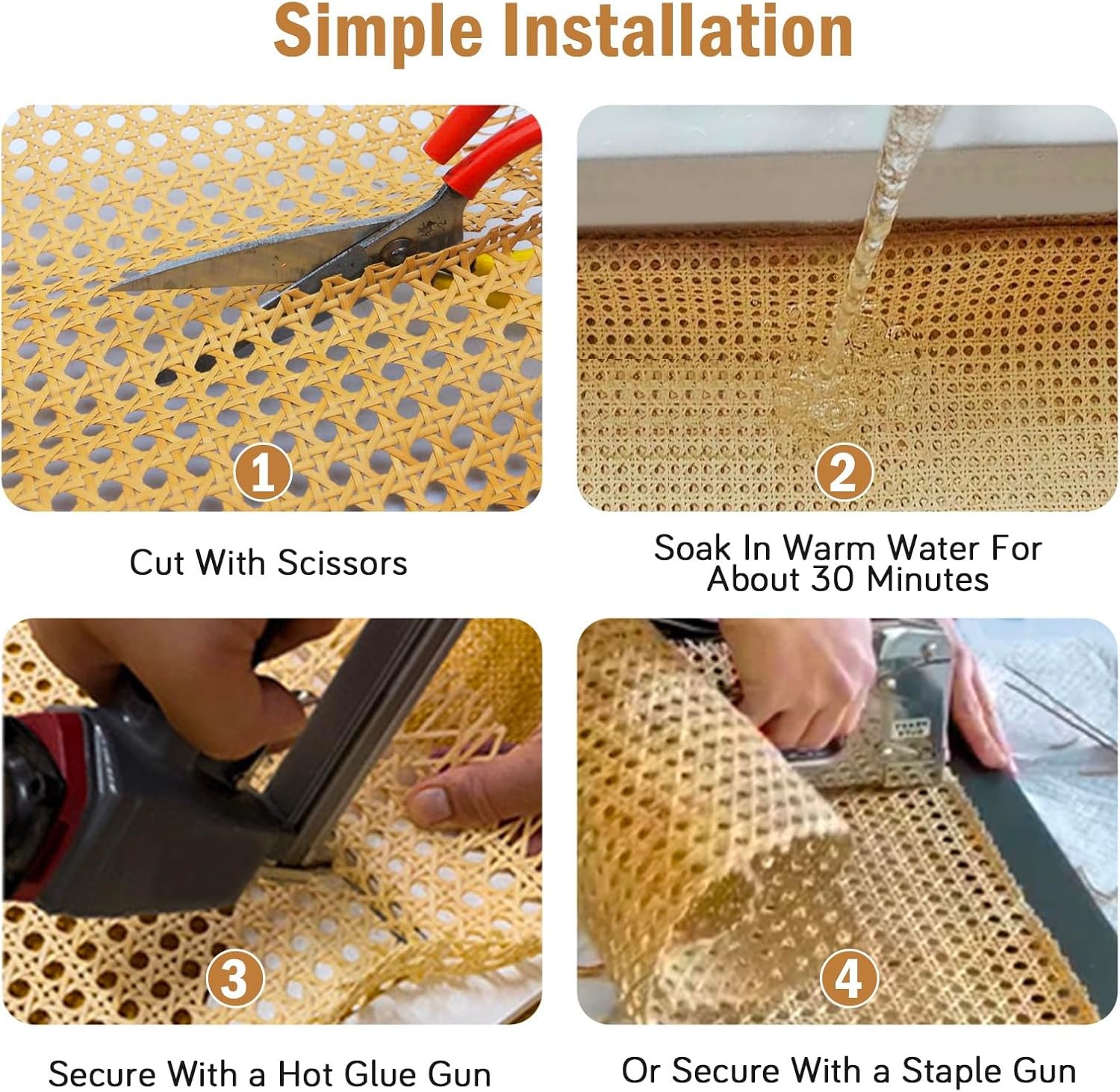 Simple Installation

1

Cut With Scissors

2

Soak In Warm Water For About 30 Minutes

3

Secure With a Hot Glue Gun

4

Or Secure With a Staple Gun