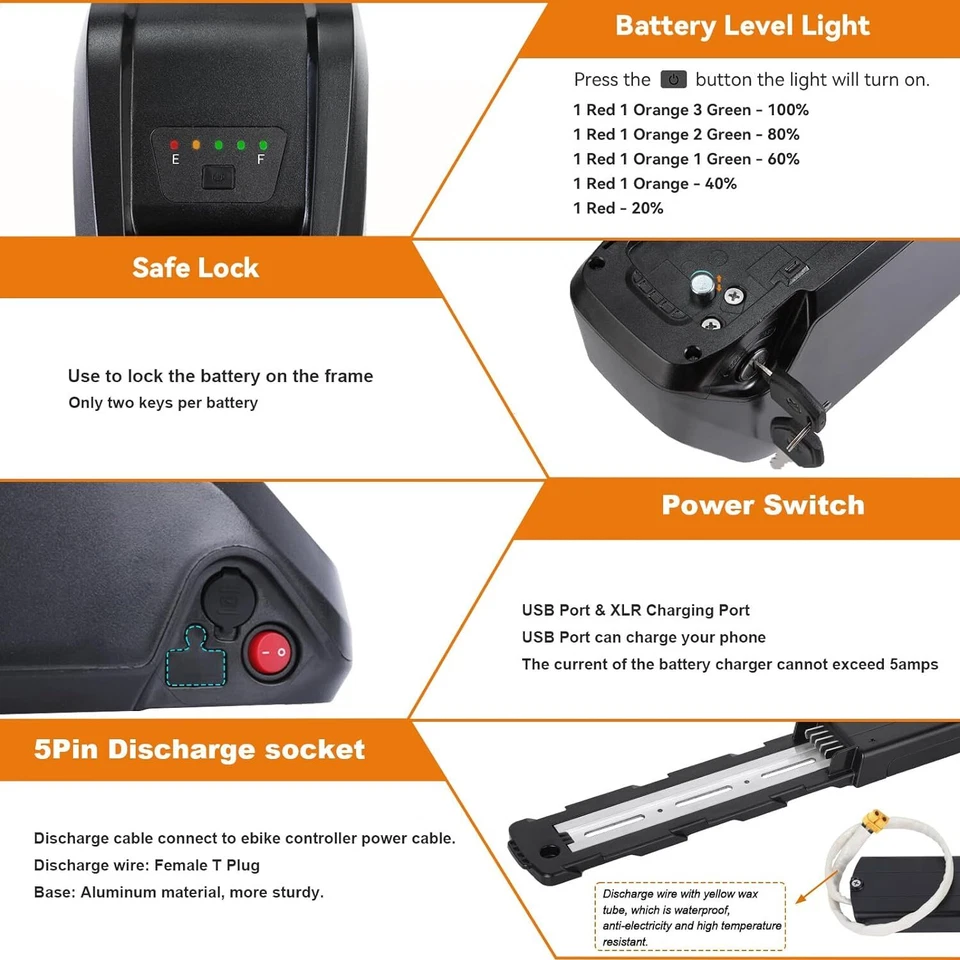 E F

Battery Level Light

Press the button the light will turn on.

1 Red 1 Orange 3 Green - 100%
1 Red 1 Orange 2 Green - 80%
1 Red 1 Orange 1 Green - 60%
1 Red 1 Orange - 40%
1 Red - 20%

Safe Lock

Use to lock the battery on the frame
Only two keys per battery

Power Switch

USB Port & XLR Charging Port
USB Port can charge your phone
The current of the battery charger cannot exceed 5amps

5Pin Discharge socket

Discharge cable connect to ebike controller power cable.
Discharge wire: Female T Plug
Base: Aluminum material, more sturdy.

Discharge wire with yellow wax tube, which is waterproof, anti-electricity and high temperature resistant.