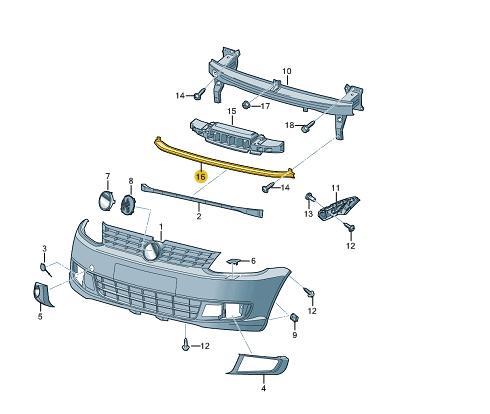 10
14
17
15
18
16
14
7
8
11
2
13
12
1
3
6
5
12
9
12
4