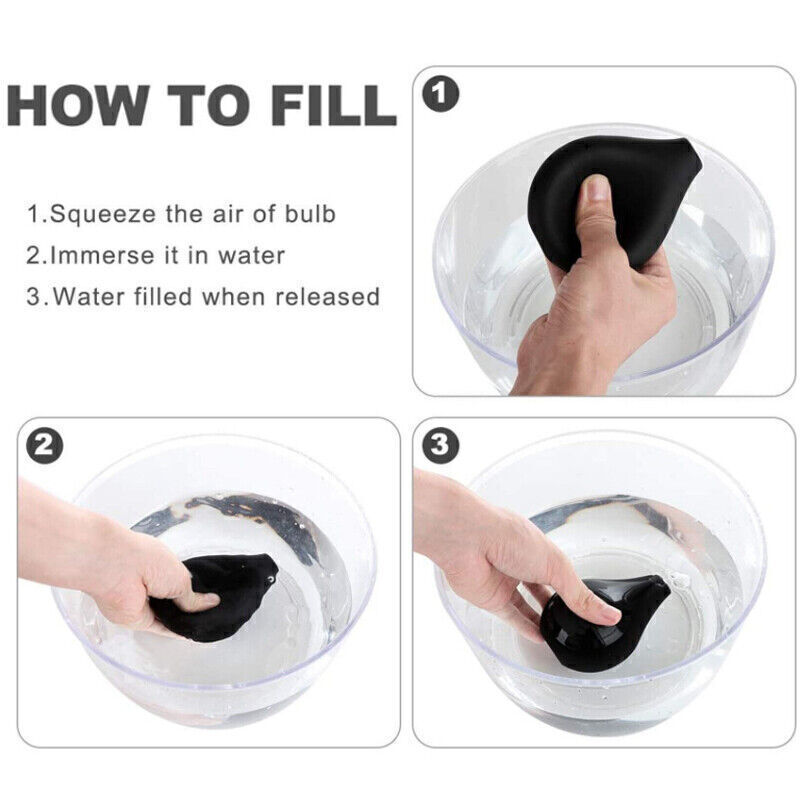 HOW TO FILL

1.Squeeze the air of bulb
2.Immerse it in water
3.Water filled when released

1

2

3