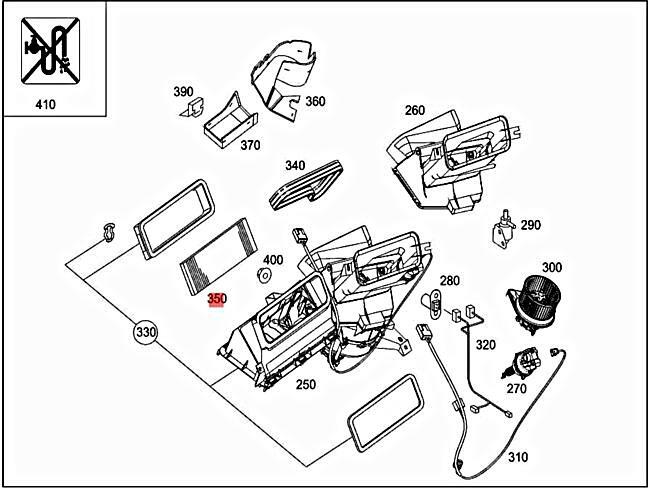 410

390

360

370

260

340

290

400

300

280

350

330

320

250

270

310