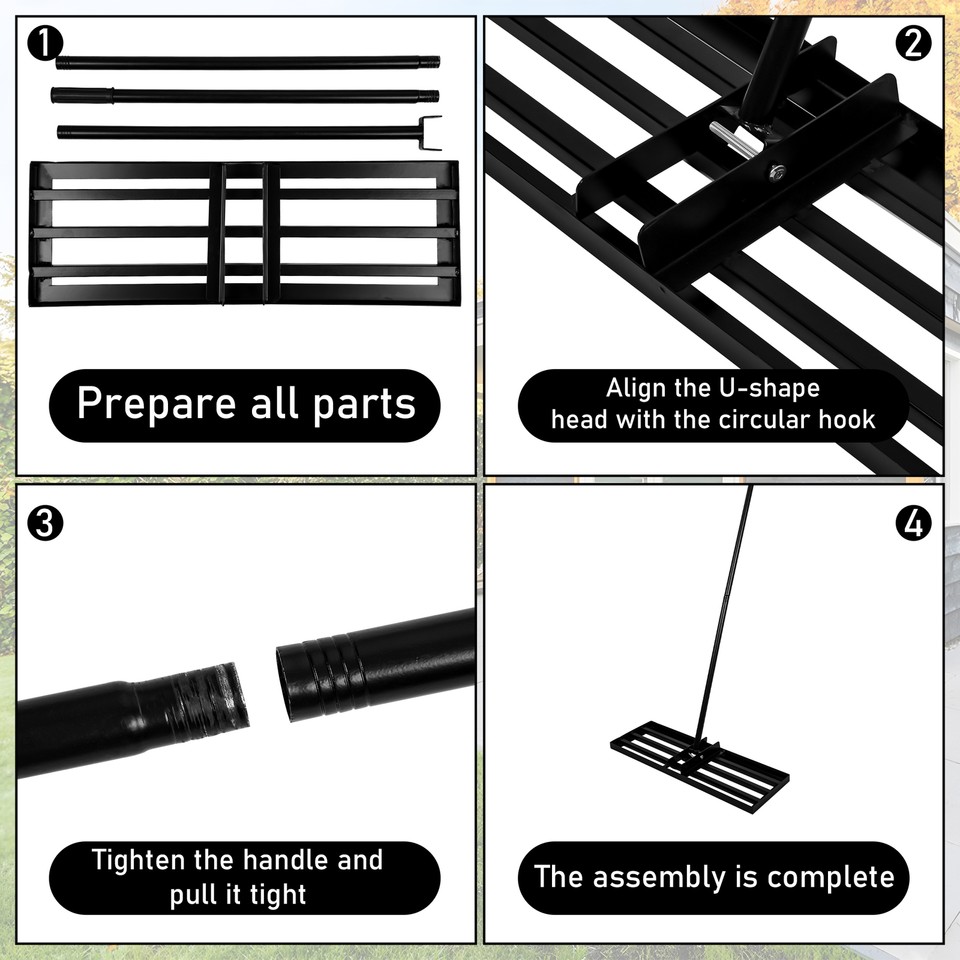 1

Prepare all parts

2

Align the U-shape head with the circular hook

3

Tighten the handle and pull it tight

4

The assembly is complete