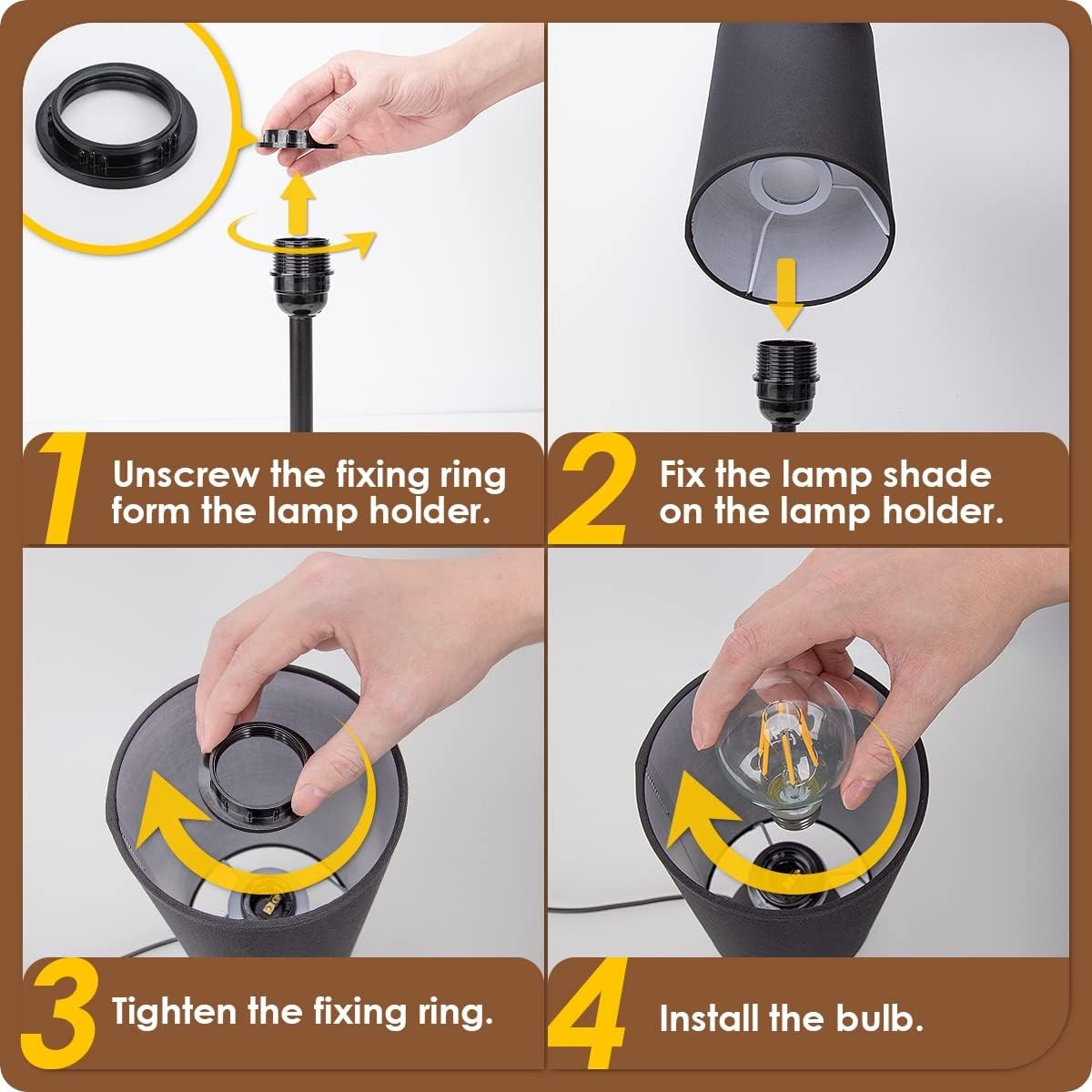 1 Unscrew the fixing ring form the lamp holder.

2 Fix the lamp shade on the lamp holder.

3 Tighten the fixing ring.

4 Install the bulb.