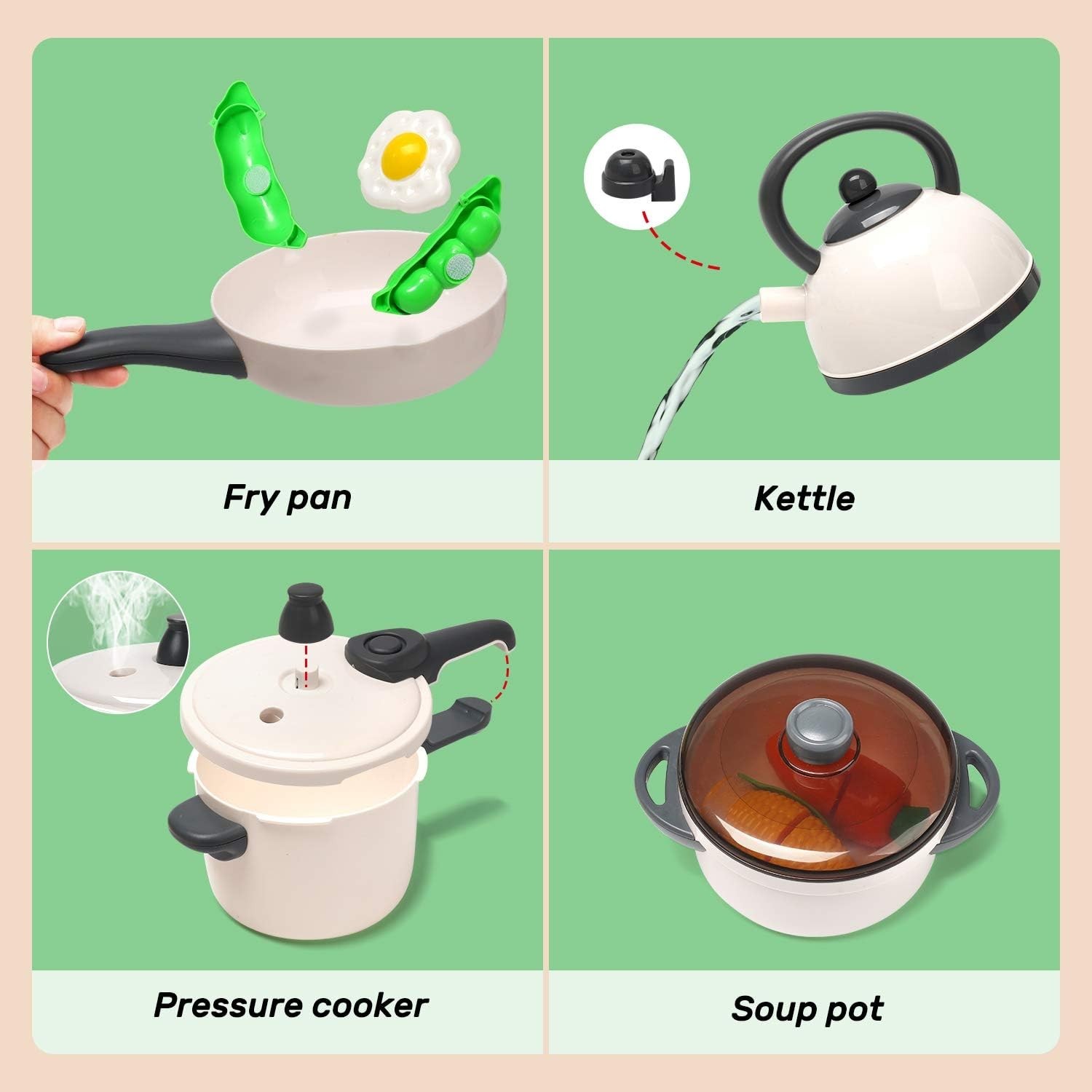 Fry pan

Kettle

Pressure cooker

Soup pot