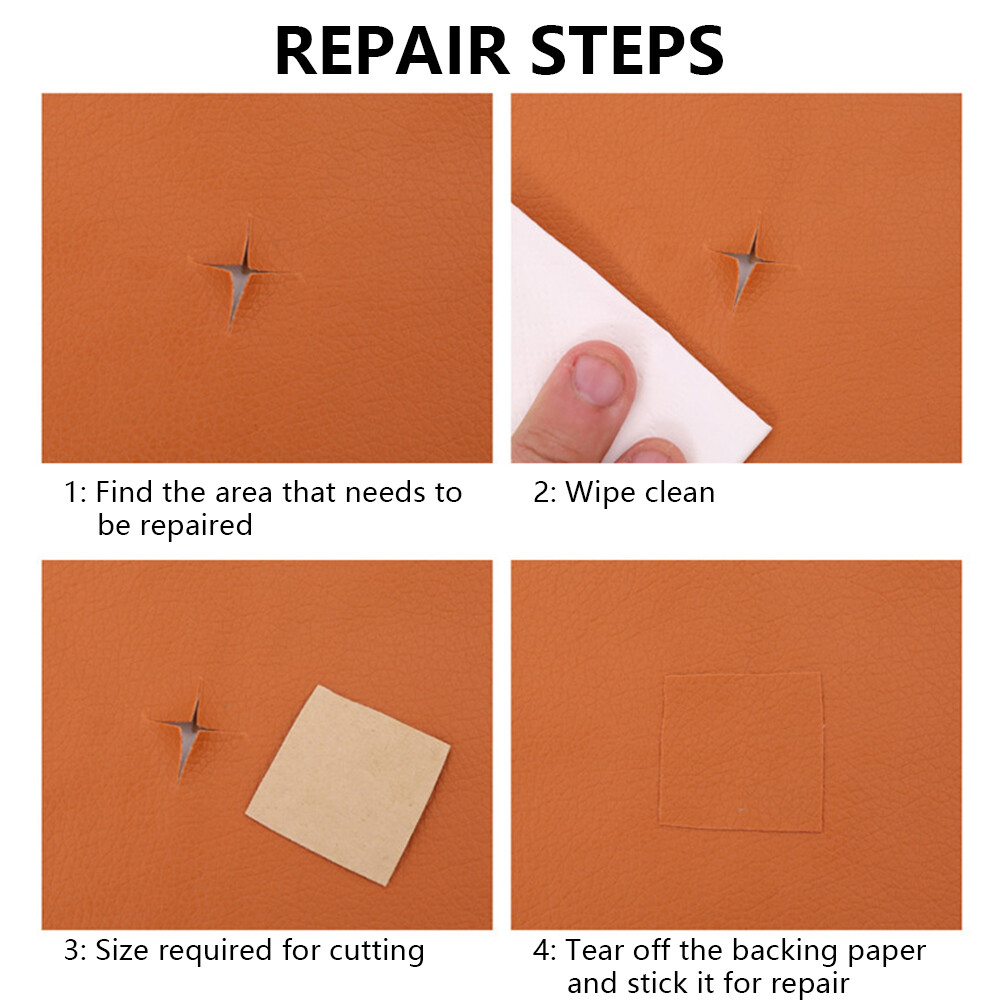 REPAIR STEPS

1: Find the area that needs to be repaired

2: Wipe clean

3: Size required for cutting

4: Tear off the backing paper and stick it for repair