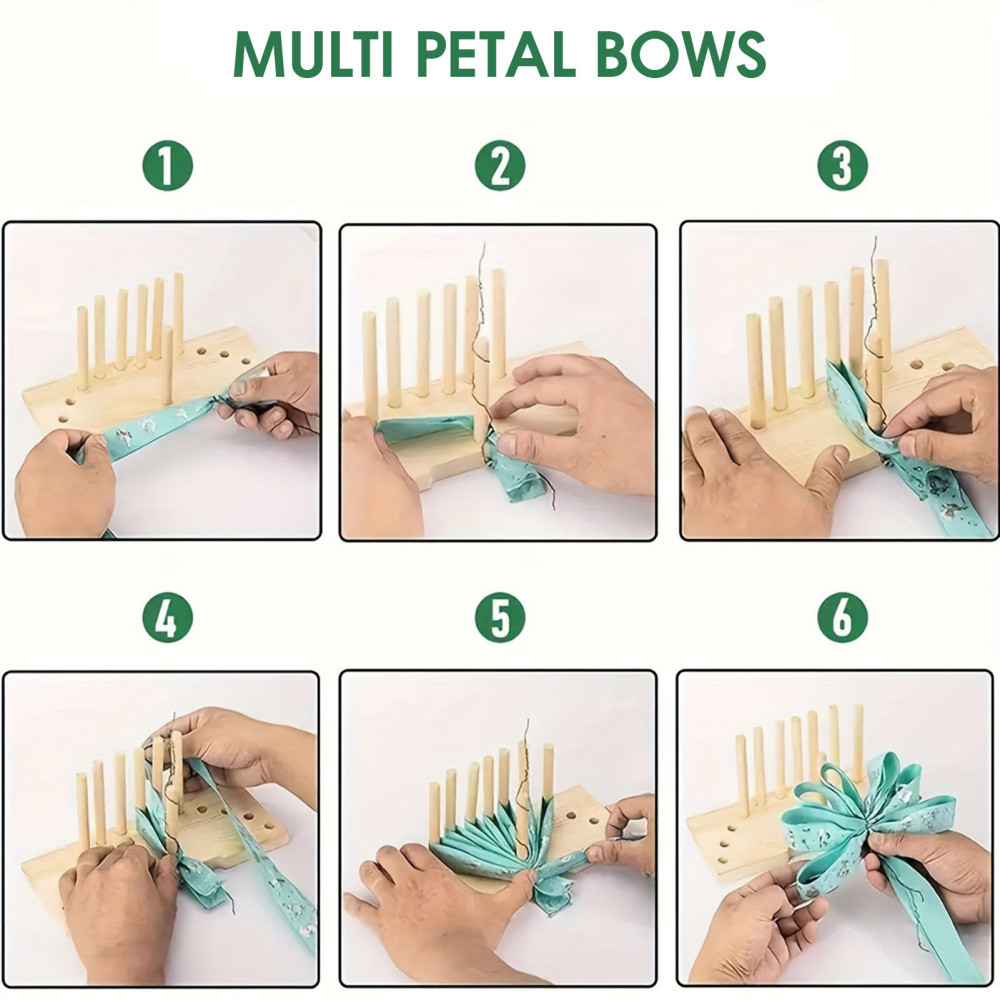 MULTI PETAL BOWS

1

2

3

4

5

6