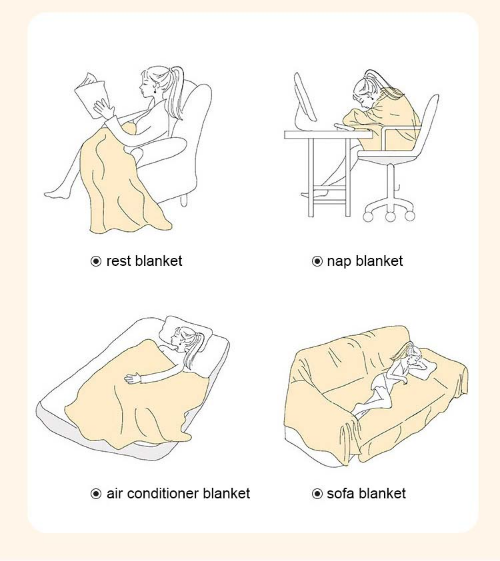 ◉ rest blanket

◉ nap blanket

◉ air conditioner blanket

◉ sofa blanket