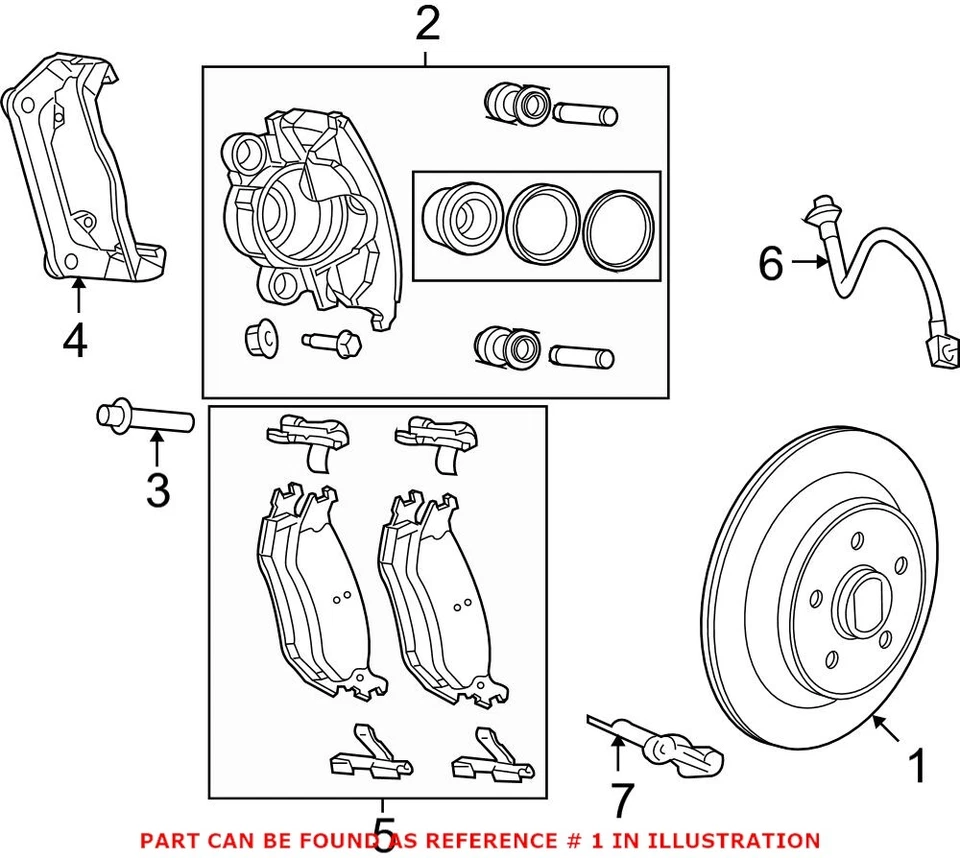 2

4

6

3

1

7

5

PART CAN BE FOUND AS REFERENCE # 1 IN ILLUSTRATION