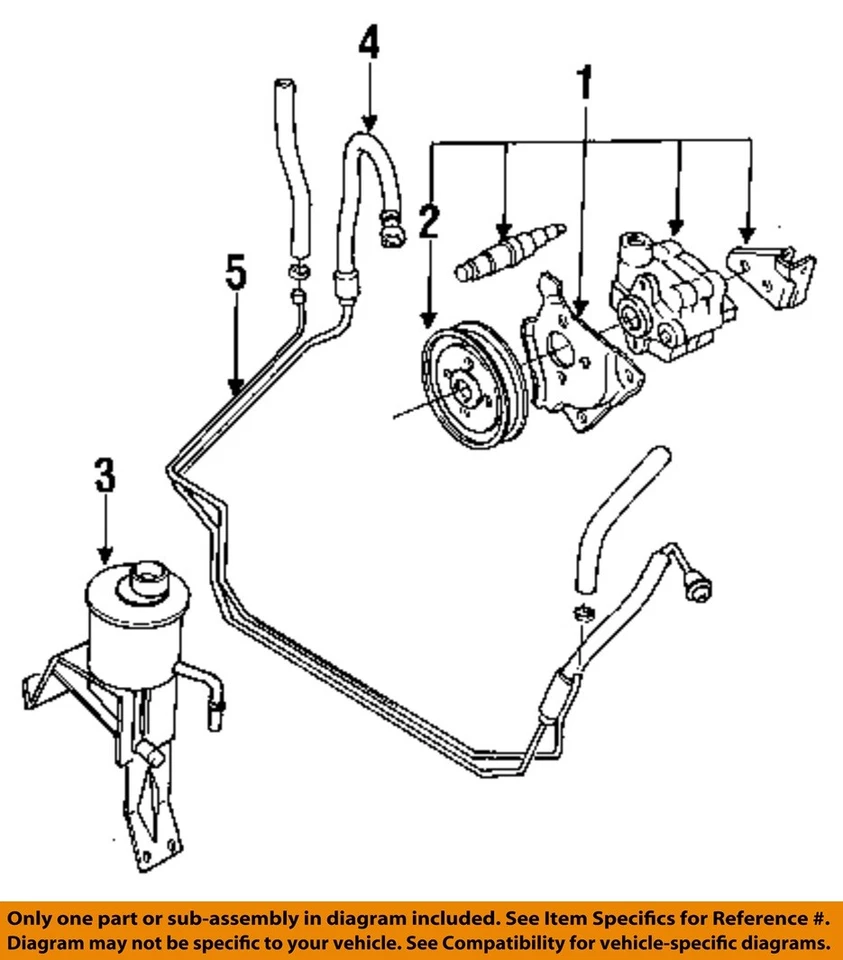 4
1
2
5
3

Only one part or sub-assembly in diagram included. See Item Specifics for Reference #. Diagram may not be specific to your vehicle. See Compatibility for vehicle-specific diagrams.