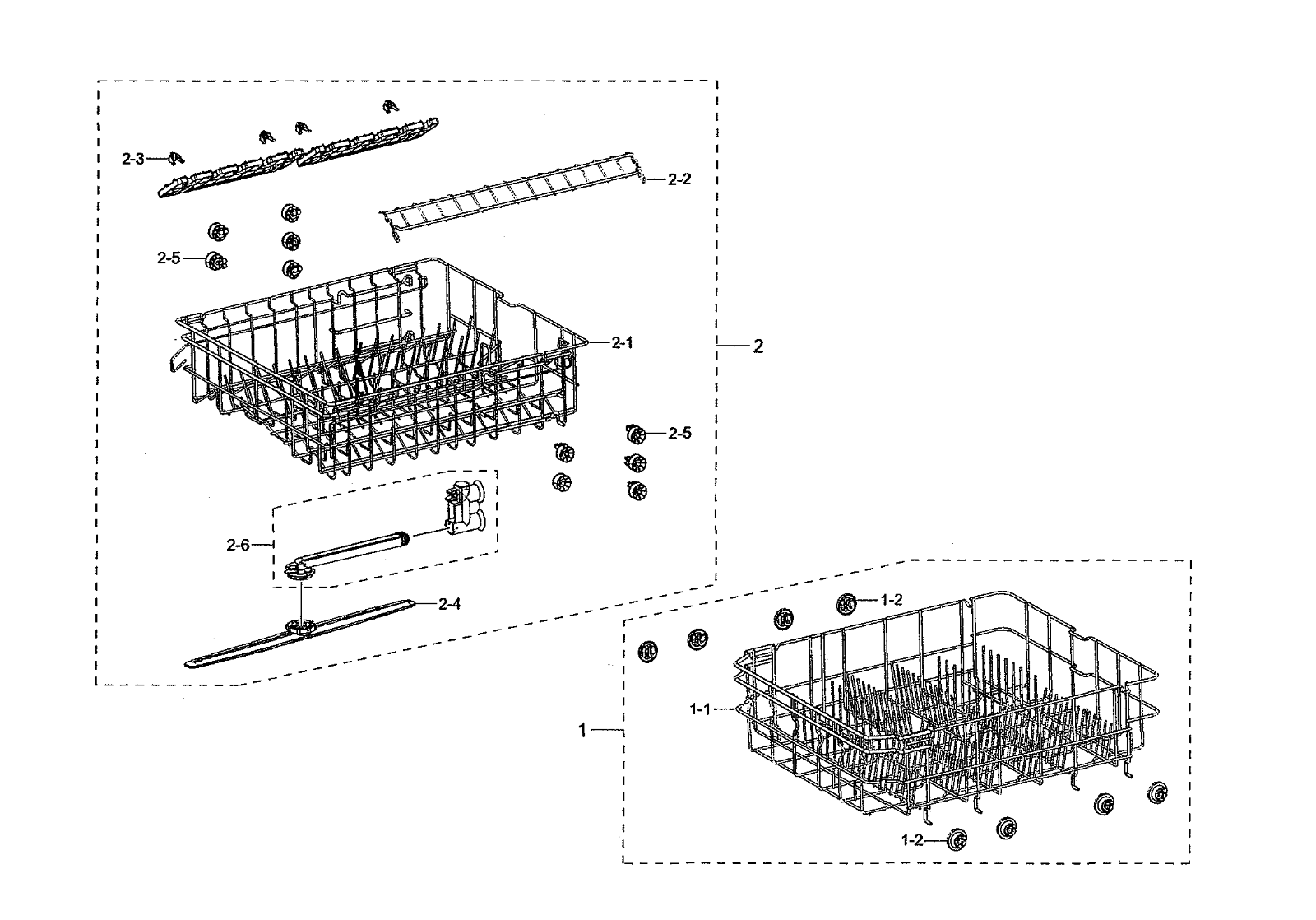 2-3
2-2
2-5
2-1
2
2-5
2-6
2-4
1-2
1-1
1
1-2