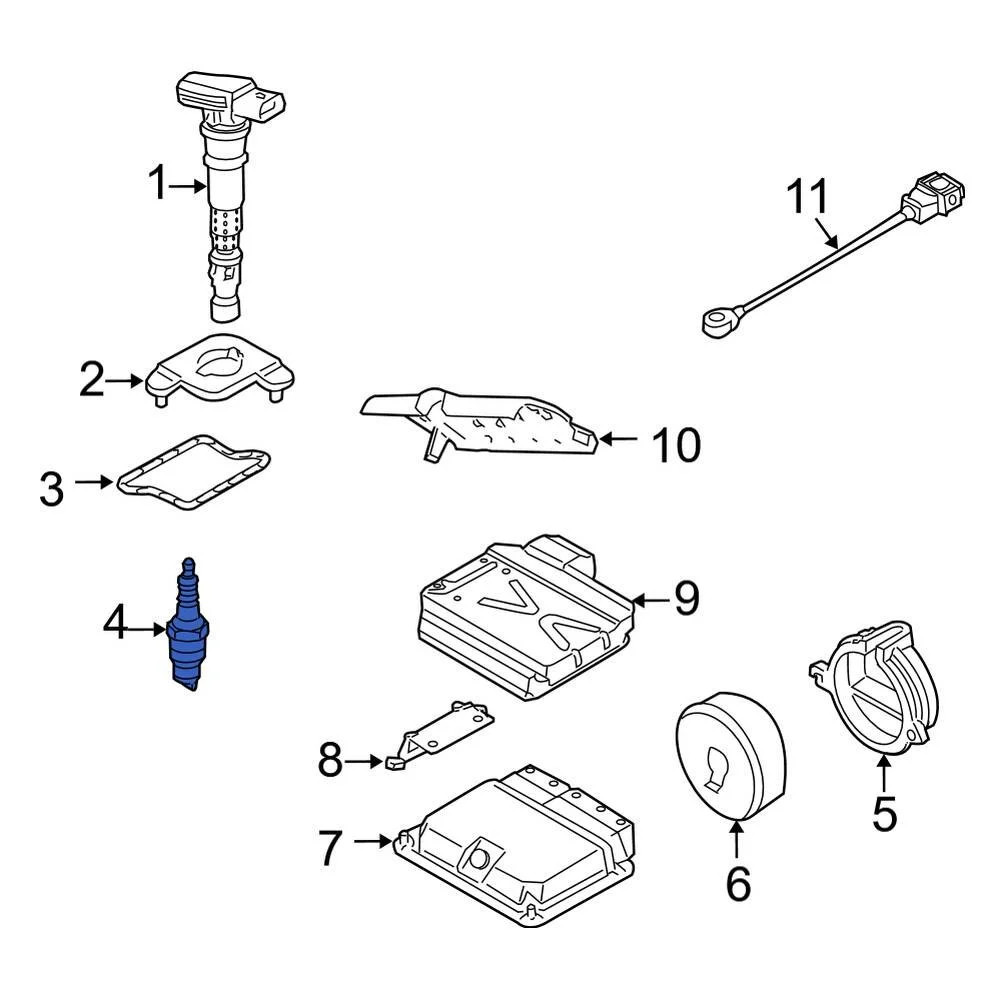 1
11
2
10
3
4
9
8
5
7
6