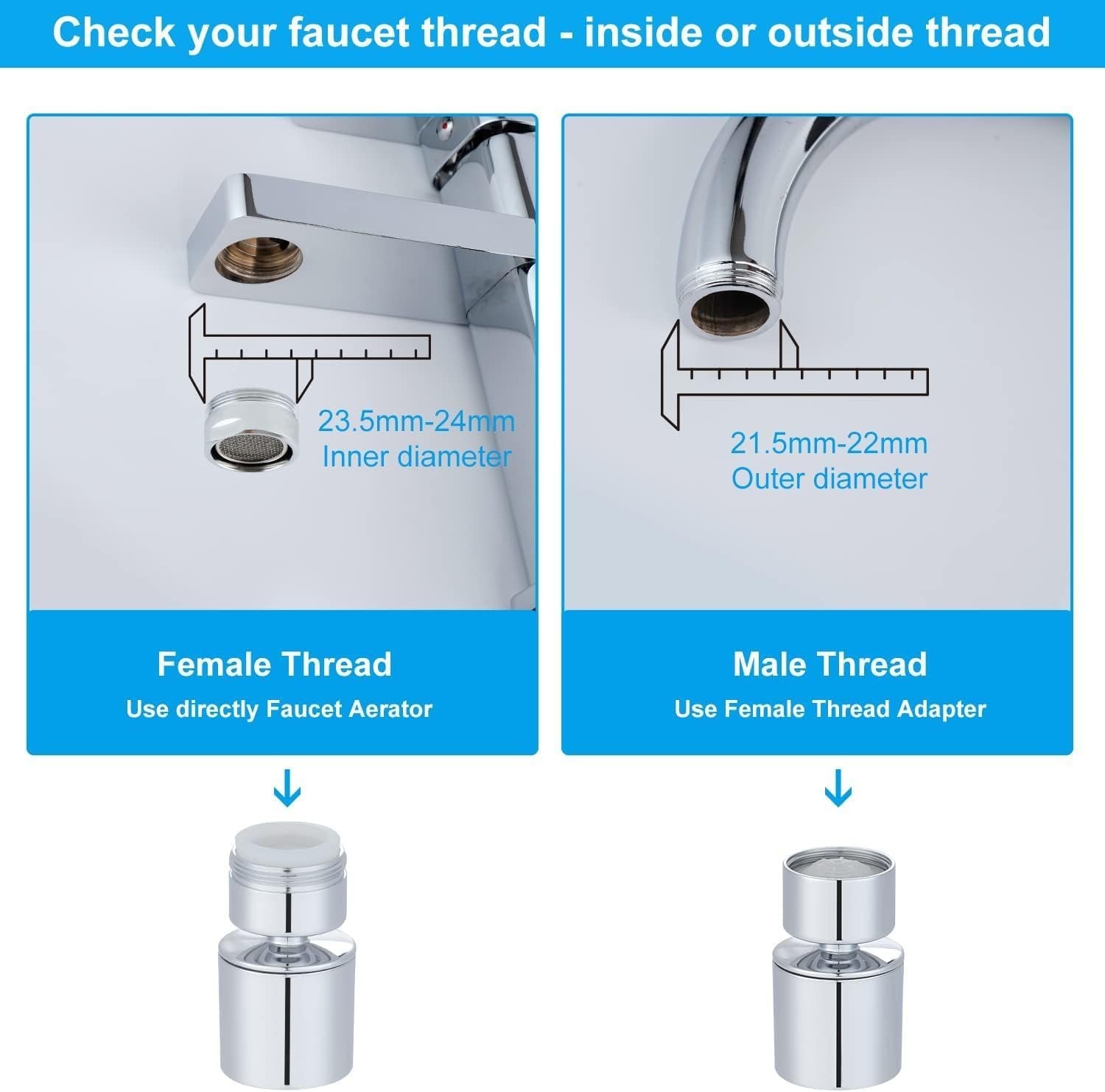 Check your faucet thread - inside or outside thread

23.5mm-24mm
Inner diameter

Female Thread
Use directly Faucet Aerator

21.5mm-22mm
Outer diameter

Male Thread
Use Female Thread Adapter