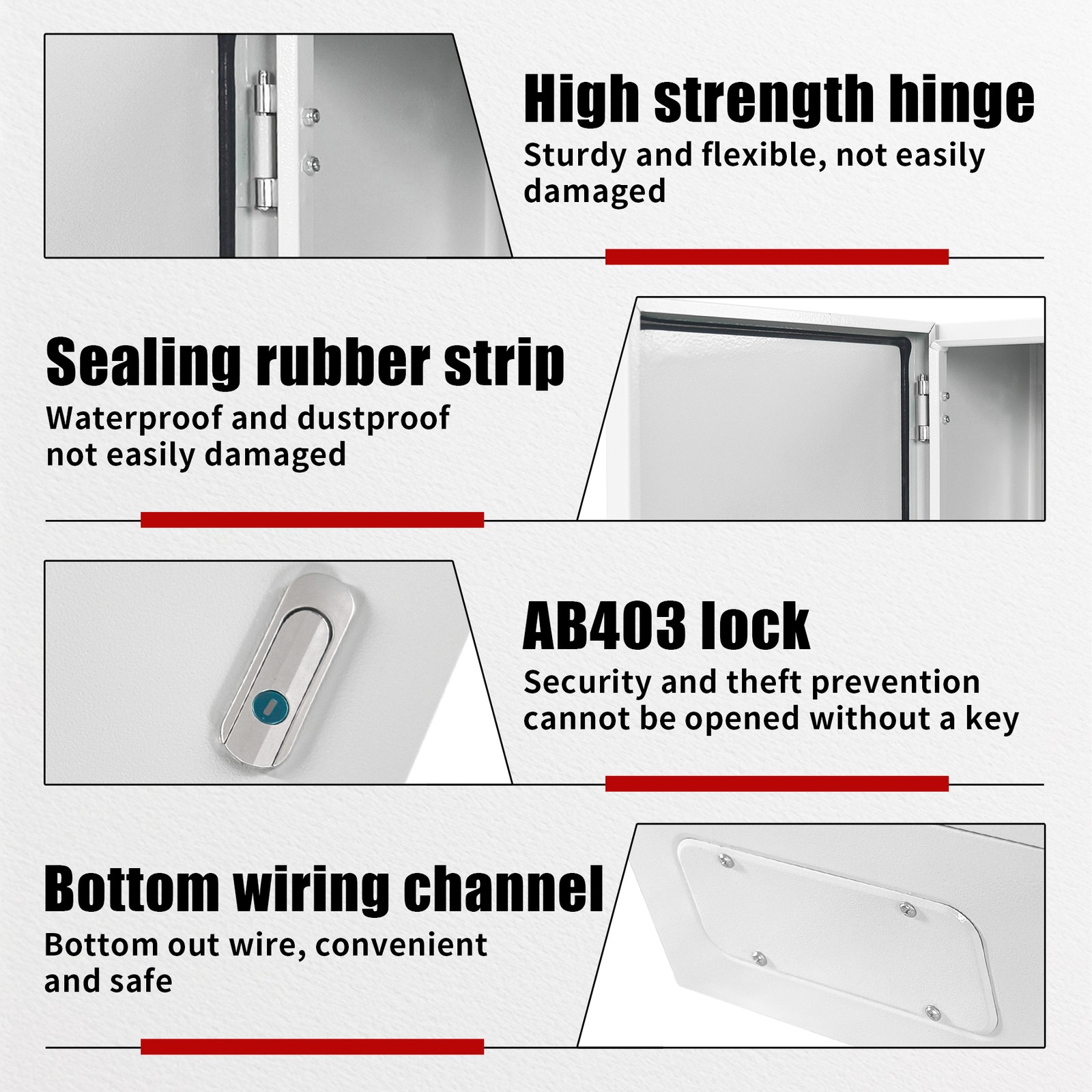 High strength hinge

Sturdy and flexible, not easily damaged

Sealing rubber strip

Waterproof and dustproof not easily damaged

AB403 lock

Security and theft prevention cannot be opened without a key

Bottom wiring channel

Bottom out wire, convenient and safe