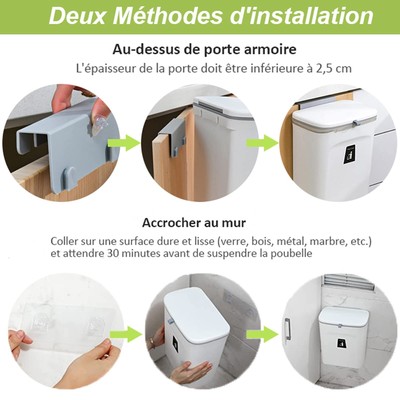 Deux Méthodes d'installation

Au-dessus de porte armoire

L'épaisseur de la porte doit être inférieure à 2,5 cm

Accrocher au mur

Coller sur une surface dure et lisse (verre, bois, métal, marbre, etc.) et attendre 30 minutes avant de suspendre la poubelle