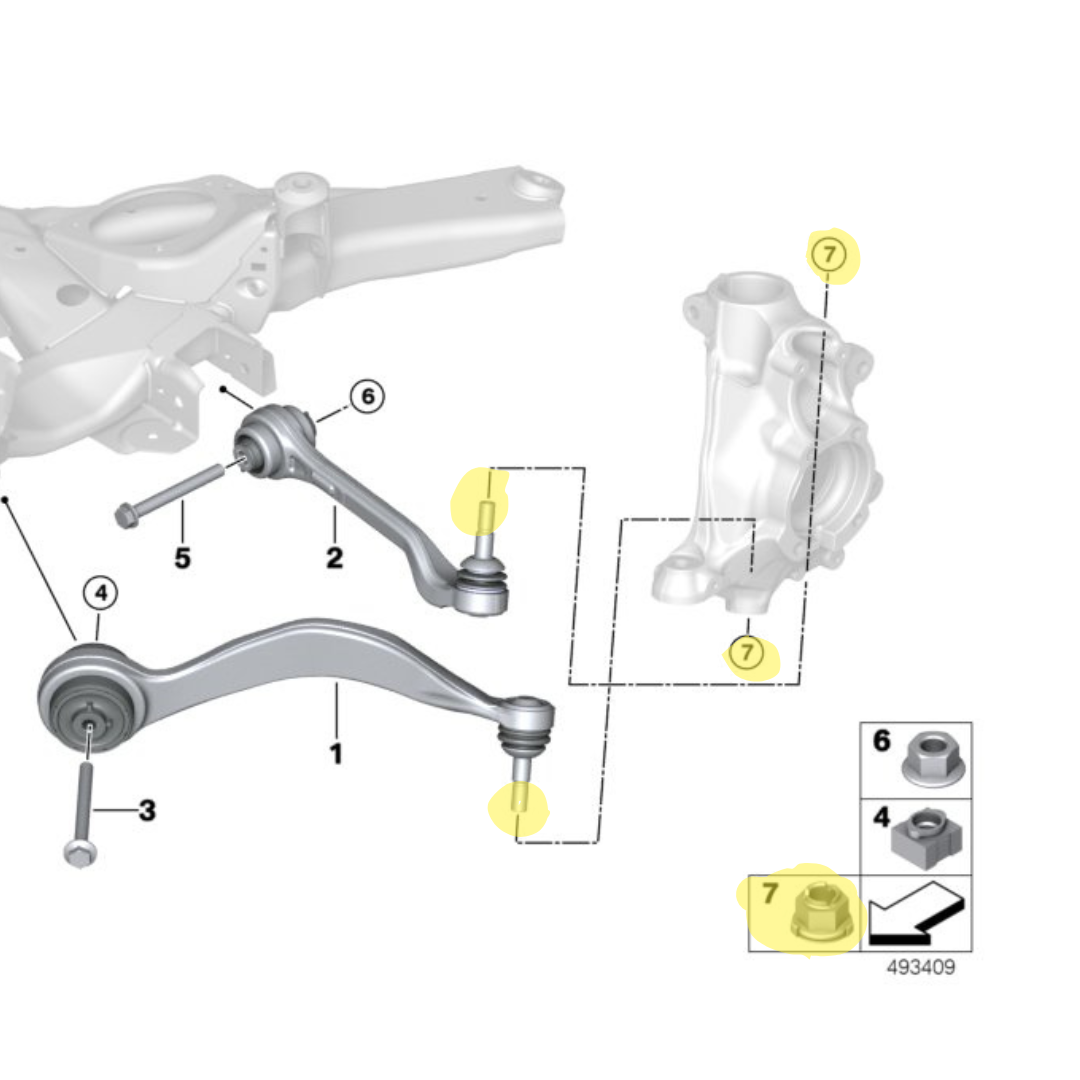 7
6
5
2
4
7
1
3
6
4
7
493409