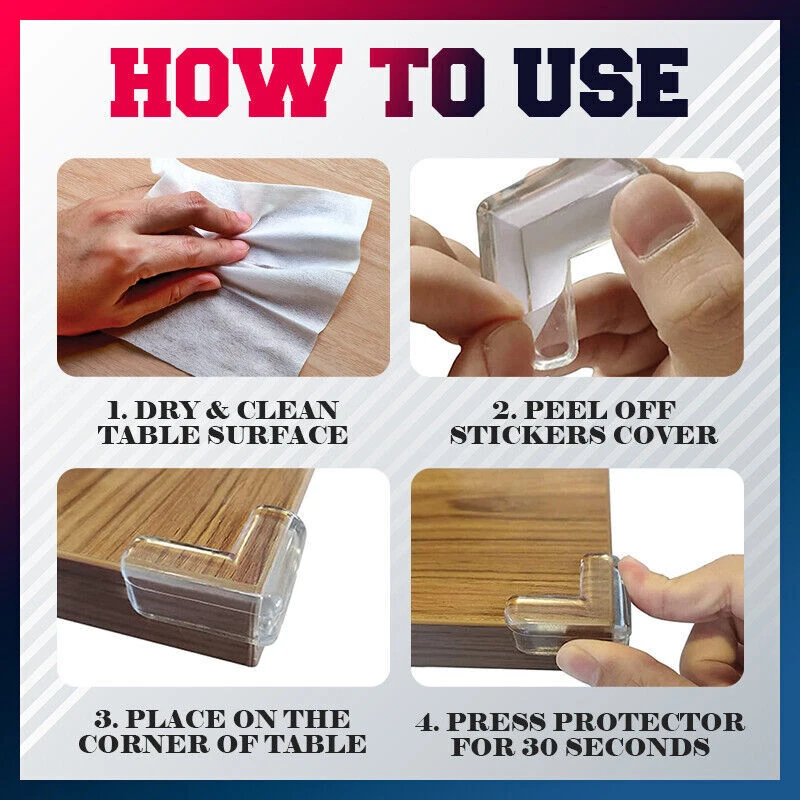 HOW TO USE

1. DRY & CLEAN TABLE SURFACE

2. PEEL OFF STICKERS COVER

3. PLACE ON THE CORNER OF TABLE

4. PRESS PROTECTOR FOR 30 SECONDS