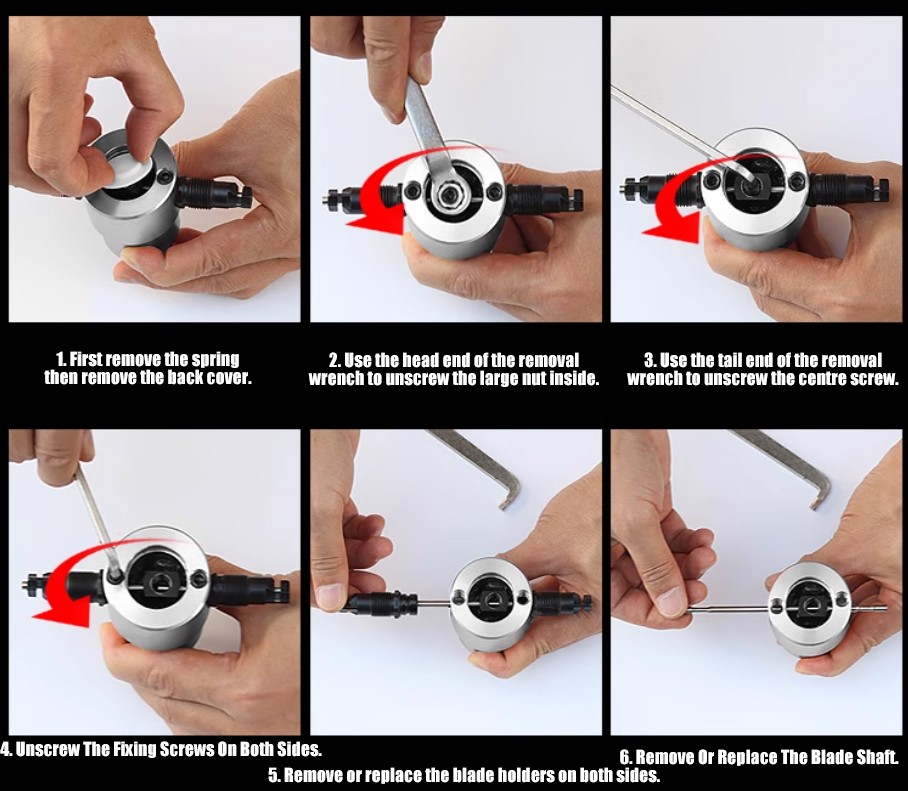 1. First remove the spring then remove the back cover.

2. Use the head end of the removal wrench to unscrew the large nut inside.

3. Use the tail end of the removal wrench to unscrew the centre screw.

4. Unscrew The Fixing Screws On Both Sides.

5. Remove or replace the blade holders on both sides.

6. Remove Or Replace The Blade Shaft.