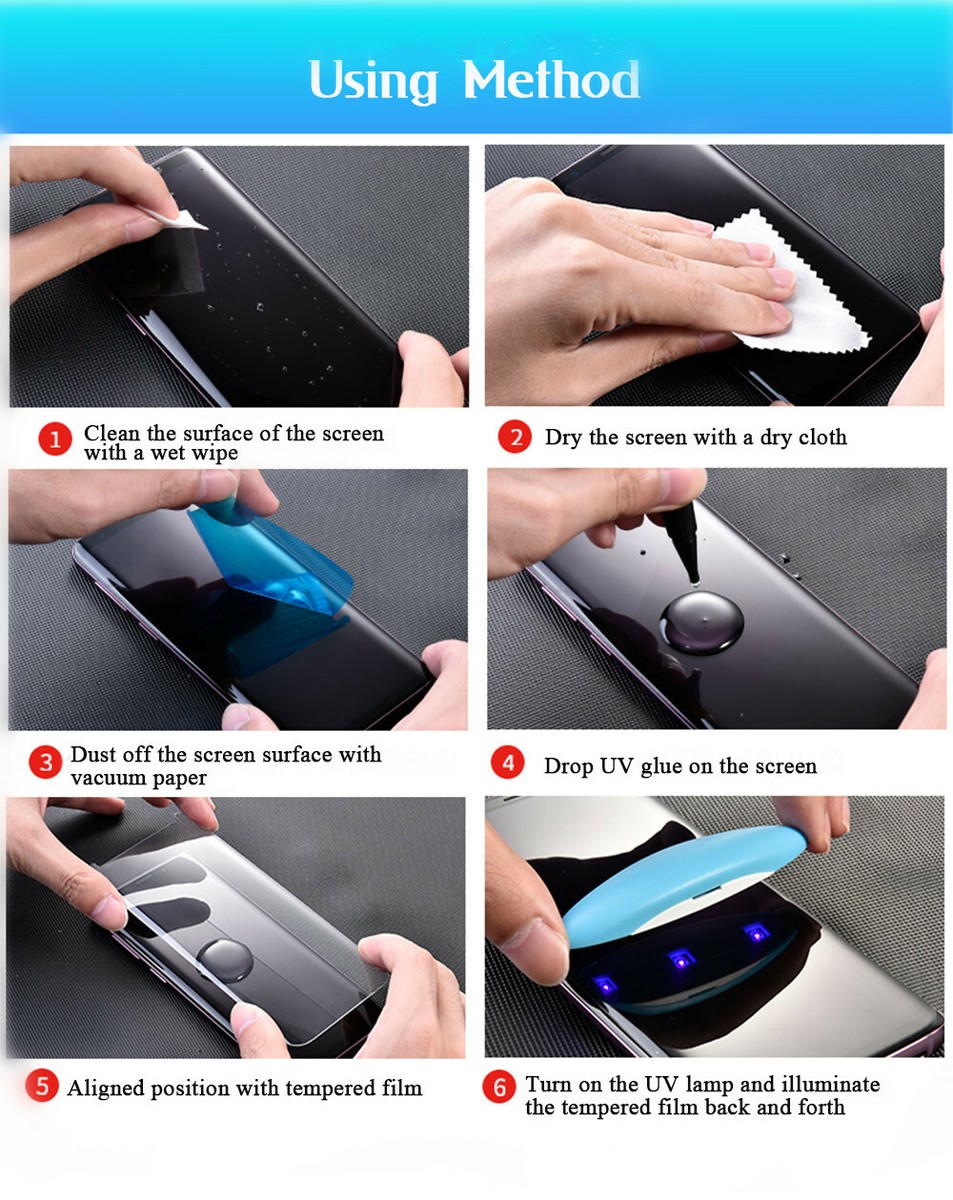 Using Method

1 Clean the surface of the screen with a wet wipe

2 Dry the screen with a dry cloth

3 Dust off the screen surface with vacuum paper

4 Drop UV glue on the screen

5 Aligned position with tempered film

6 Turn on the UV lamp and illuminate the tempered film back and forth