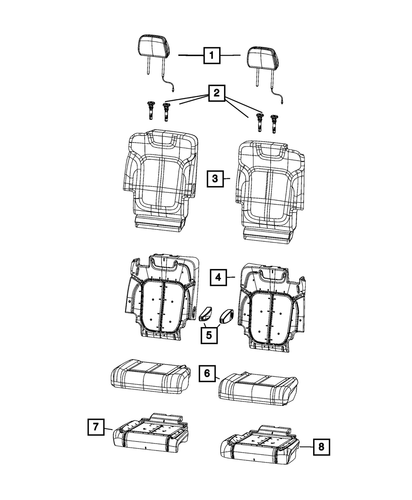 1
2
3
4
5
6
7
8