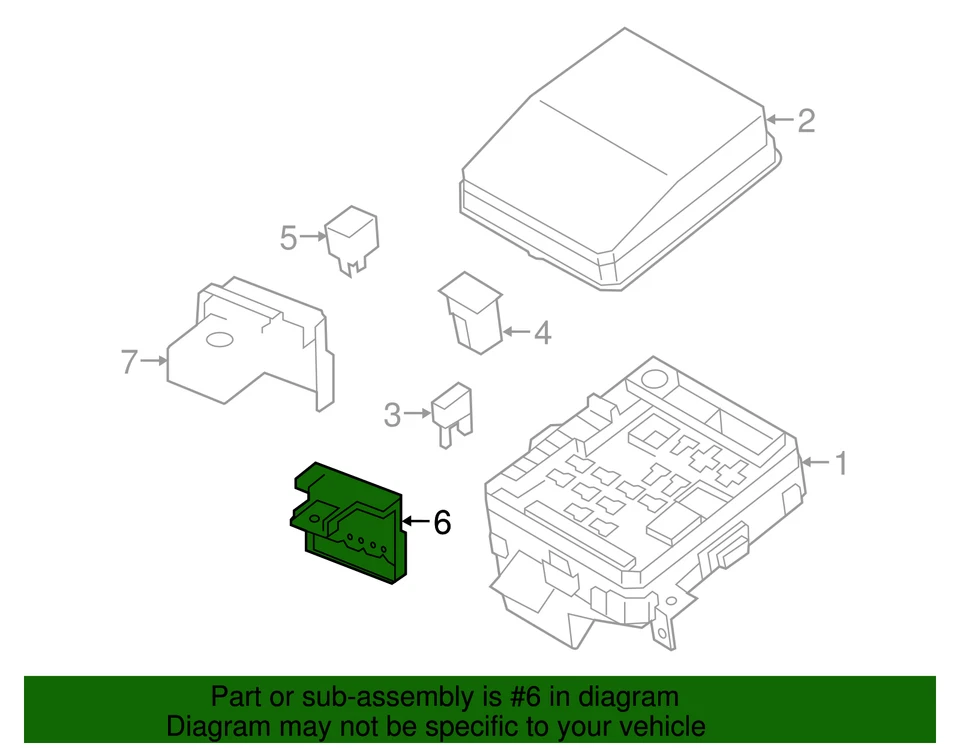 2
5
4
7
3
1
6
Part or sub-assembly is #6 in diagram
Diagram may not be specific to your vehicle