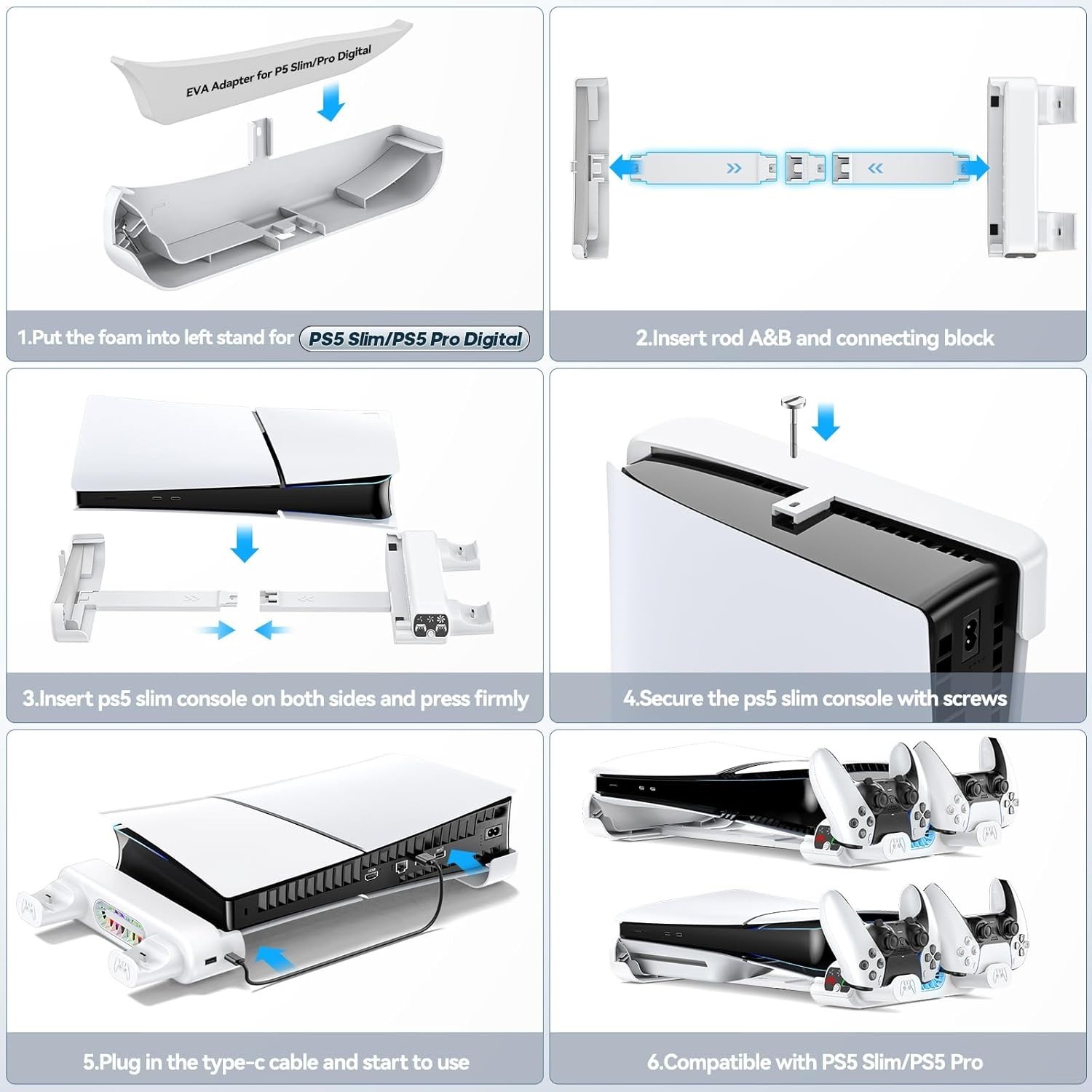 EVA Adapter for P5 Slim/Pro Digital

1.Put the foam into left stand for PS5 Slim/PS5 Pro Digital

2.Insert rod A&B and connecting block

3.Insert ps5 slim console on both sides and press firmly

4.Secure the ps5 slim console with screws

5.Plug in the type-c cable and start to use

6.Compatible with PS5 Slim/PS5 Pro