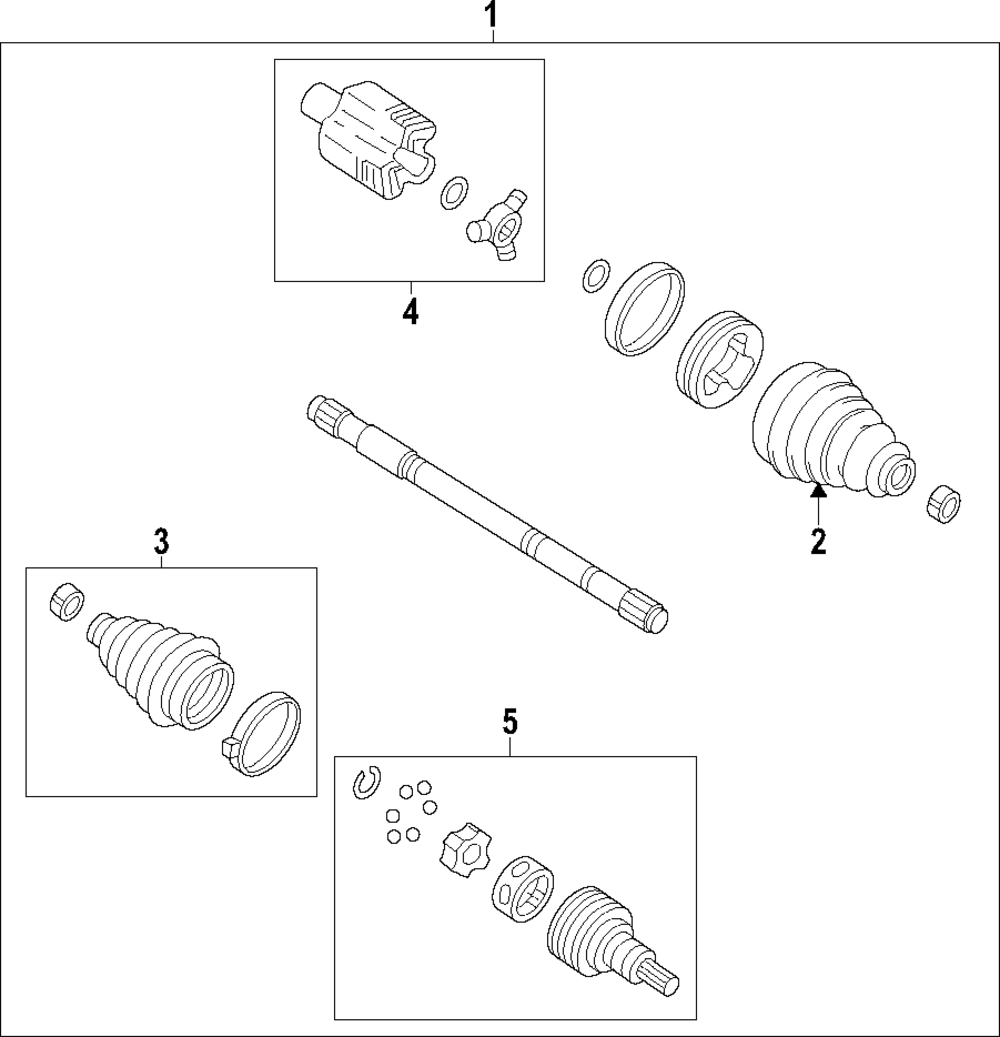 1
4
2
3
5