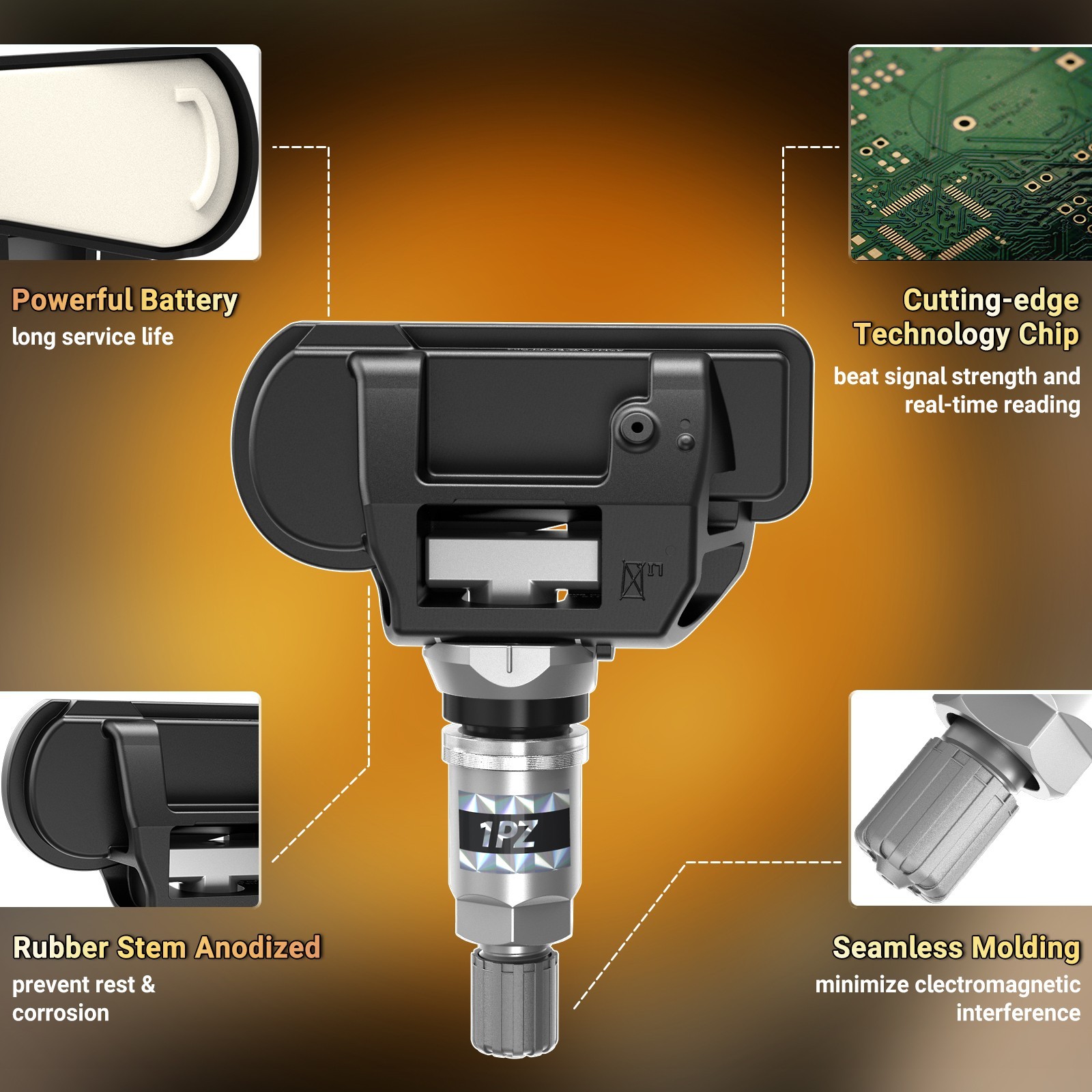 Powerful Battery
long service life

Cutting-edge Technology Chip
beat signal strength and real-time reading

1PZ

Rubber Stem Anodized
prevent rest & corrosion

Seamless Molding
minimize clectromagnetic interference