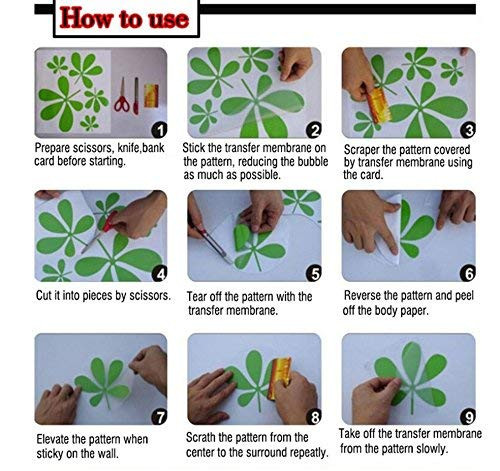 How to use

1
Prepare scissors, knife,bank card before starting.

2
Stick the transfer membrane on the pattern, reducing the bubble as much as possible.

3
Scraper the pattern covered by transfer membrane using the card.

4
Cut it into pieces by scissors.

5
Tear off the pattern with the transfer membrane.

6
Reverse the pattern and peel off the body paper.

7
Elevate the pattern when sticky on the wall.

8
Scrath the pattern from the center to the surround repeatly.

9
Take off the transfer membrane from the pattern slowly.