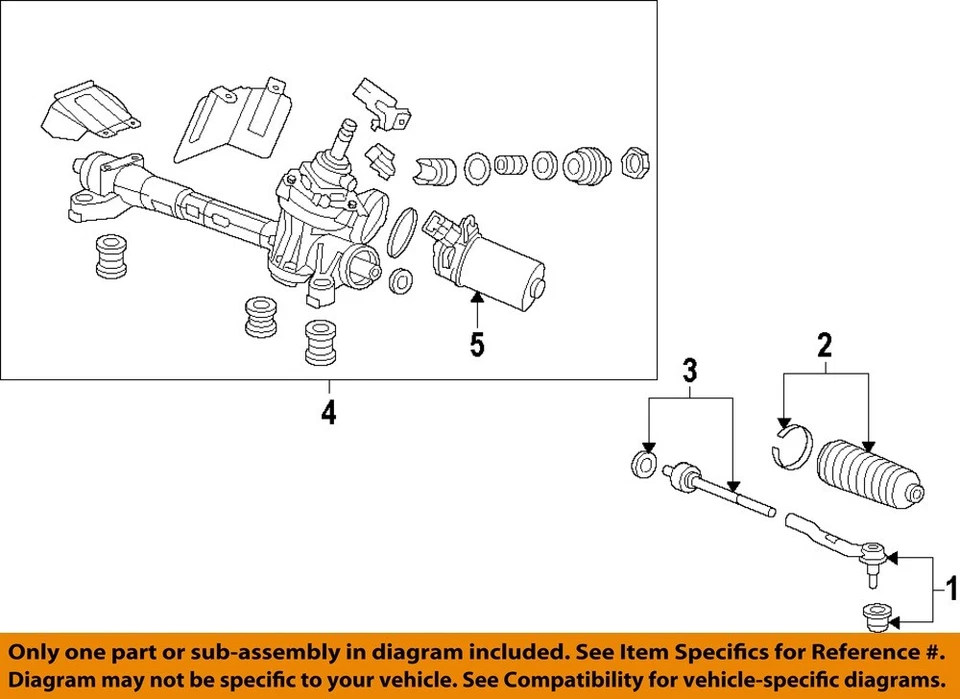 5

4

3

2

1

Only one part or sub-assembly in diagram included. See Item Specifics for Reference #. Diagram may not be specific to your vehicle. See Compatibility for vehicle-specific diagrams.