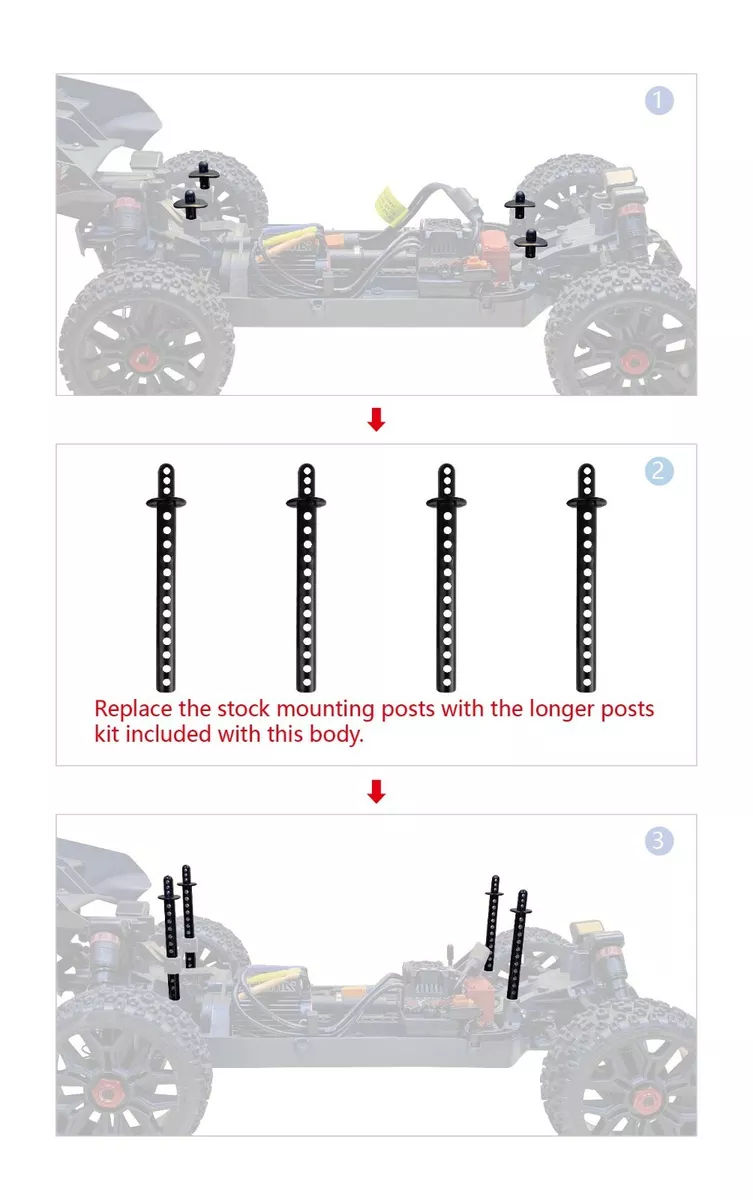 1

2

Replace the stock mounting posts with the longer posts kit included with this body.

3