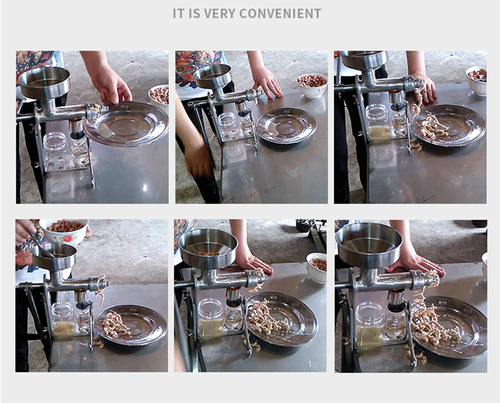 IT IS VERY CONVENIENT