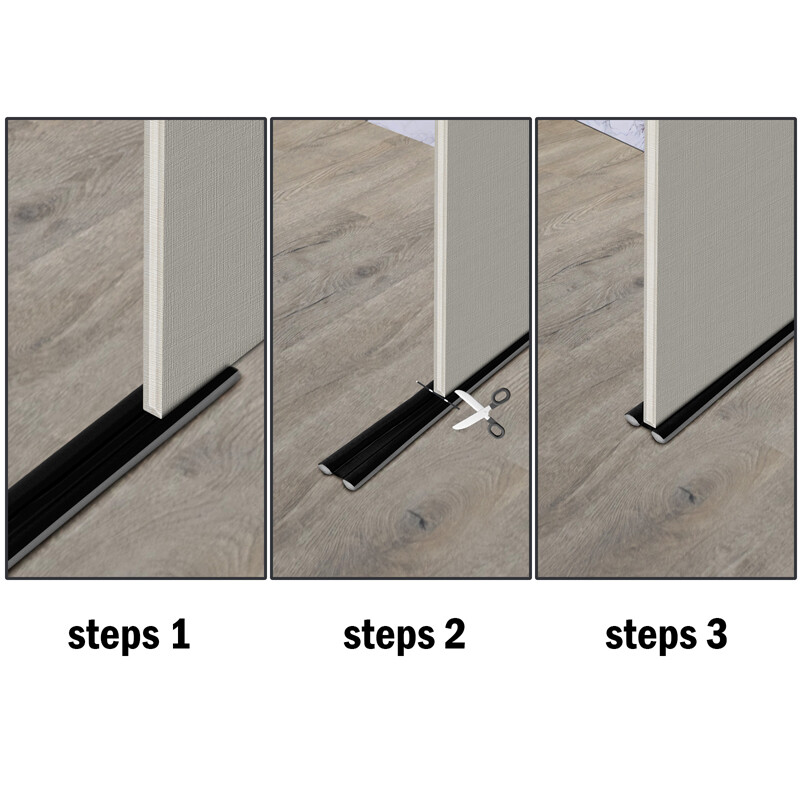 steps 1

steps 2

steps 3