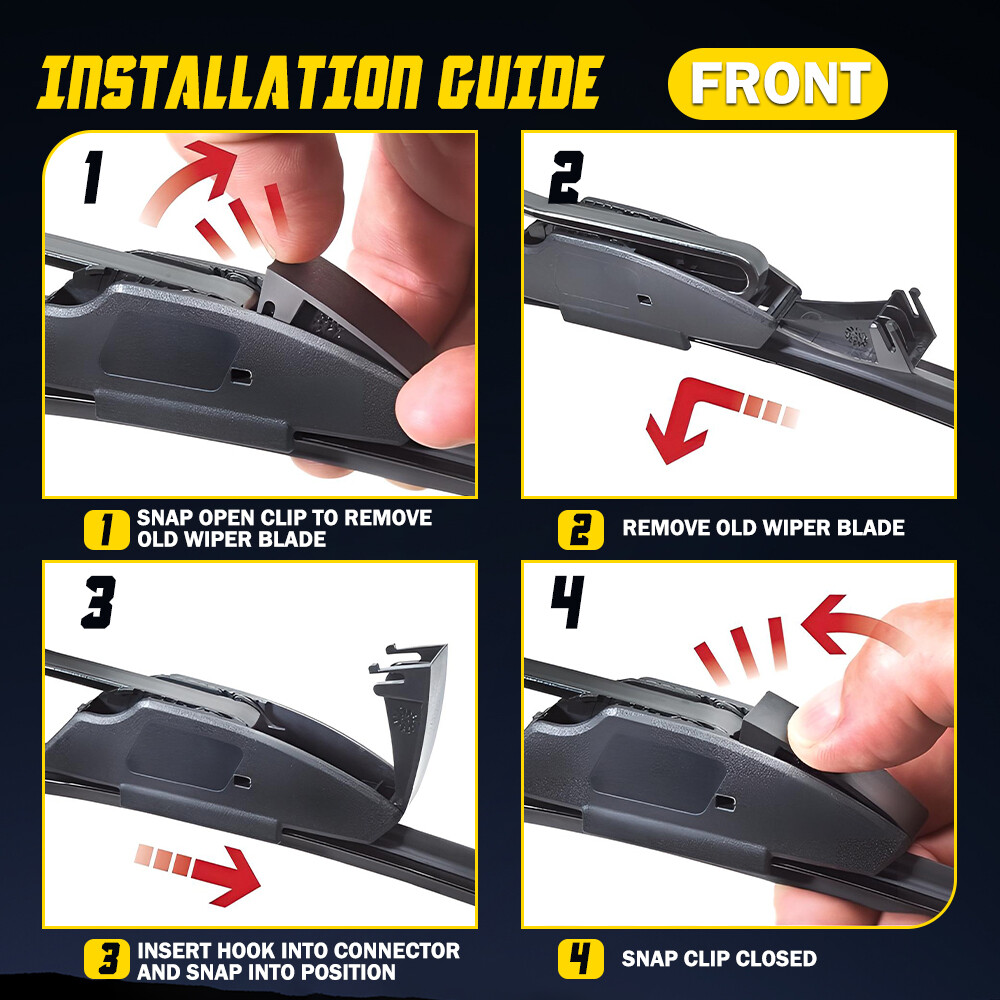 INSTALLATION GUIDE FRONT

1

1 SNAP OPEN CLIP TO REMOVE OLD WIPER BLADE

2

2 REMOVE OLD WIPER BLADE

3

3 INSERT HOOK INTO CONNECTOR AND SNAP INTO POSITION

4

4 SNAP CLIP CLOSED