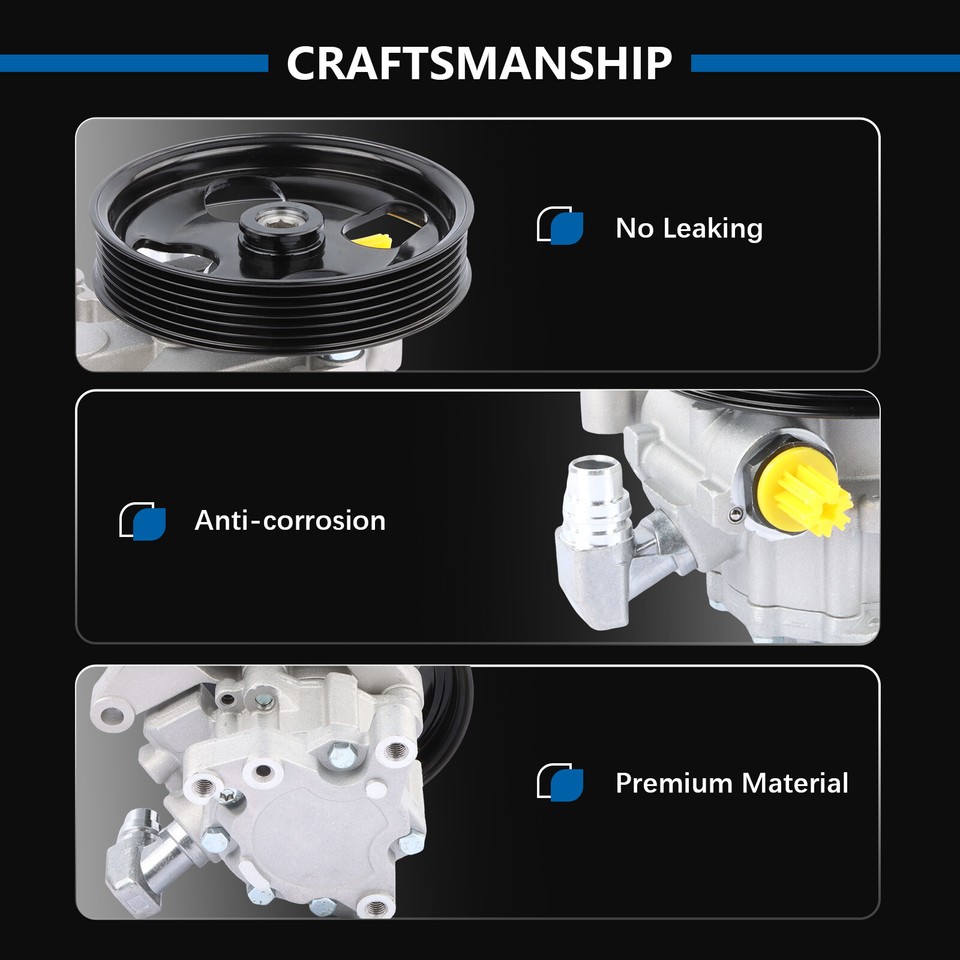 CRAFTSMANSHIP

No Leaking

Anti-corrosion

Premium Material