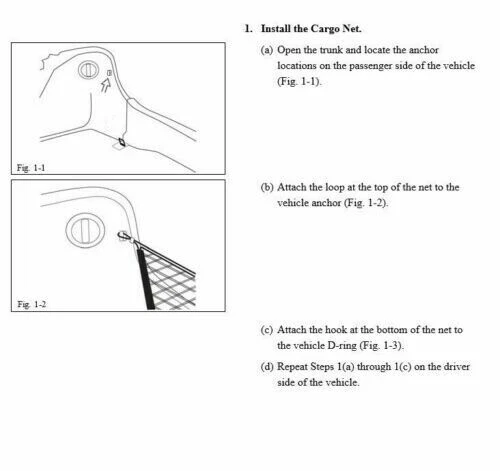 Fig. 1-1

Fig. 1-2

1. Install the Cargo Net.

(a) Open the trunk and locate the anchor locations on the passenger side of the vehicle (Fig. 1-1).

(b) Attach the loop at the top of the net to the vehicle anchor (Fig. 1-2).

(c) Attach the hook at the bottom of the net to the vehicle D-ring (Fig. 1-3).

(d) Repeat Steps 1(a) through 1(c) on the driver side of the vehicle.