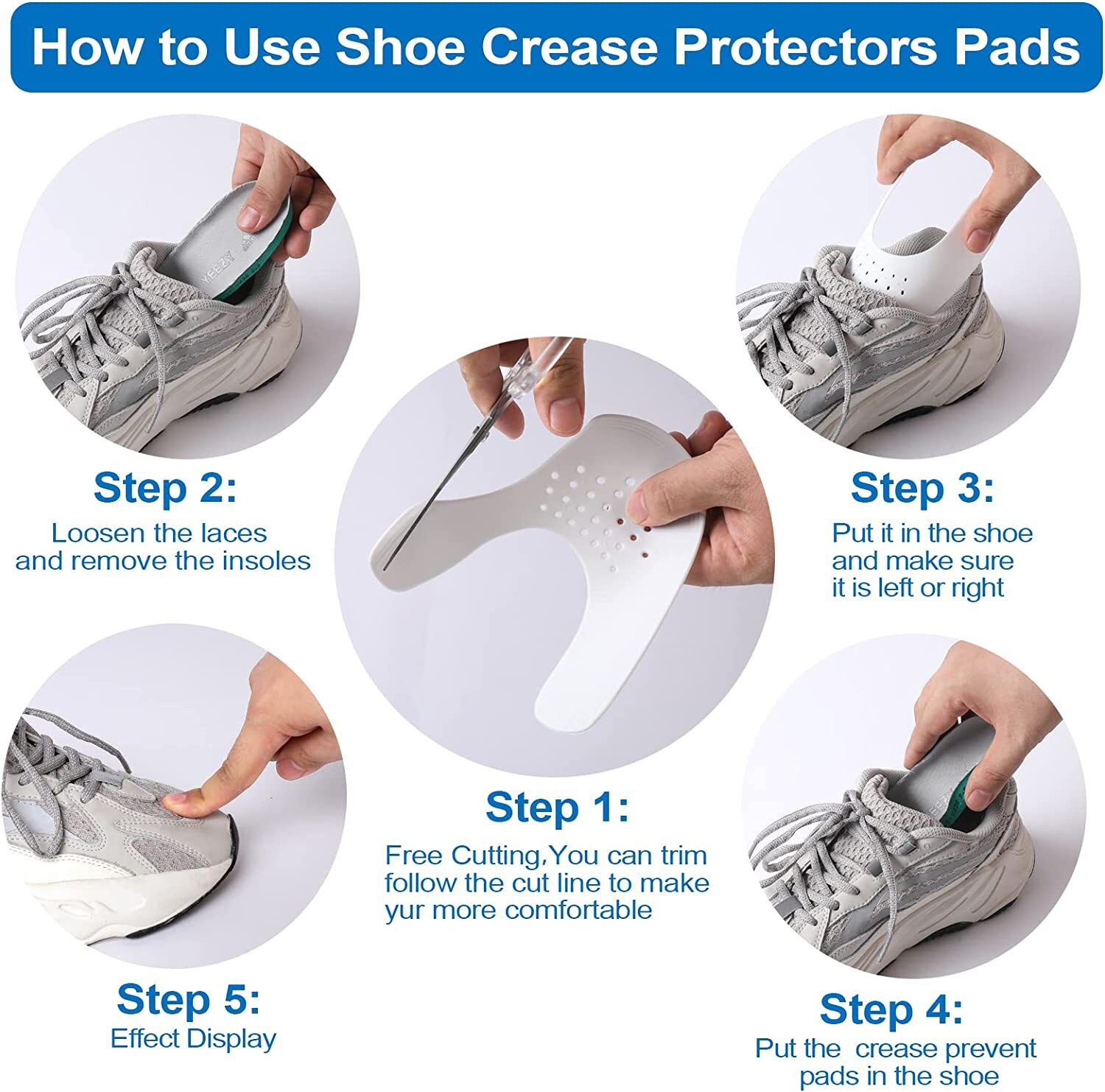 How to Use Shoe Crease Protectors Pads

YEEZY

Step 2:
Loosen the laces and remove the insoles

Step 3:
Put it in the shoe and make sure it is left or right

Step 1:
Free Cutting,You can trim follow the cut line to make yur more comfortable

Step 5:
Effect Display

Step 4:
Put the crease prevent pads in the shoe