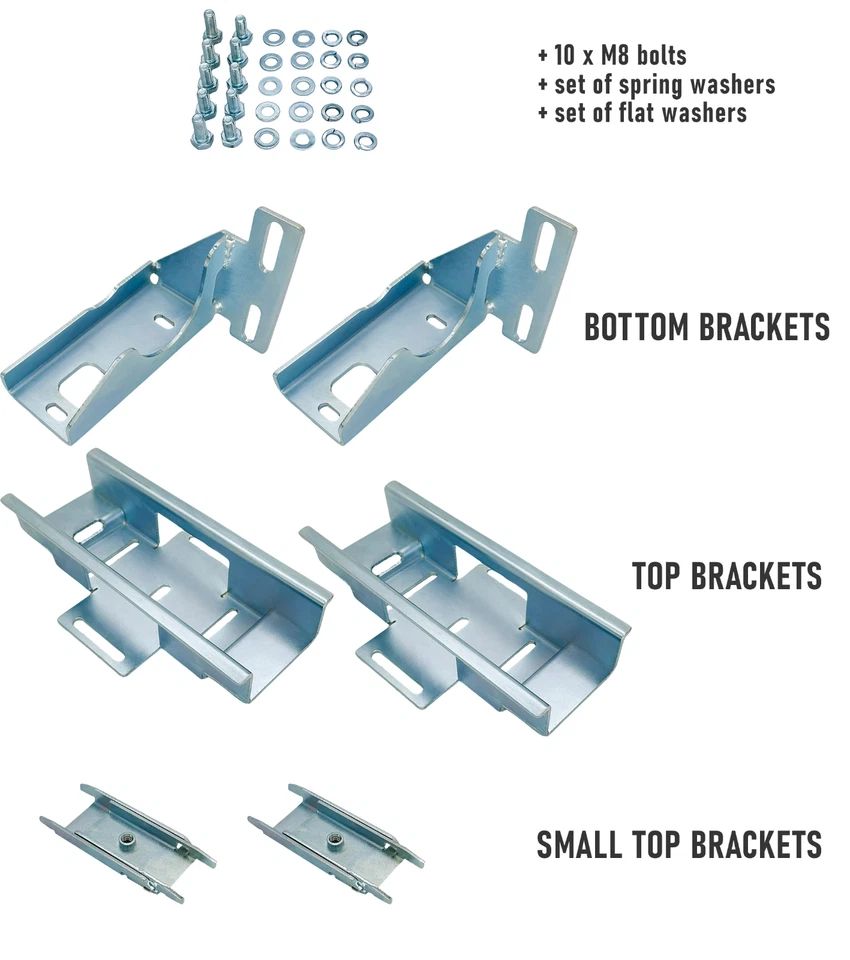 + 10 x M8 bolts
+ set of spring washers
+ set of flat washers

BOTTOM BRACKETS

TOP BRACKETS

SMALL TOP BRACKETS